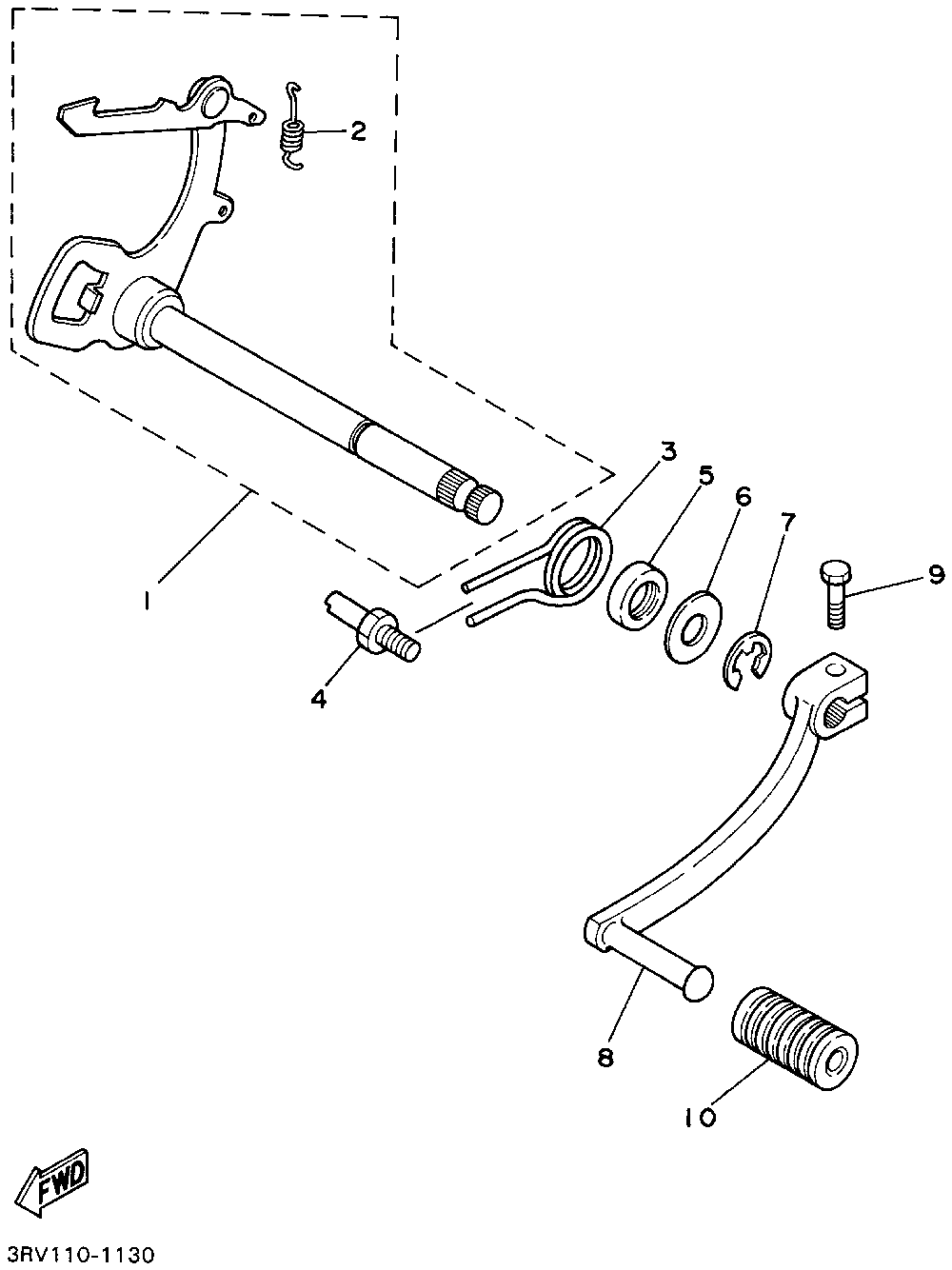 2
3
5
6
7
9
1
4
8
10
FWD
3RV110-1130