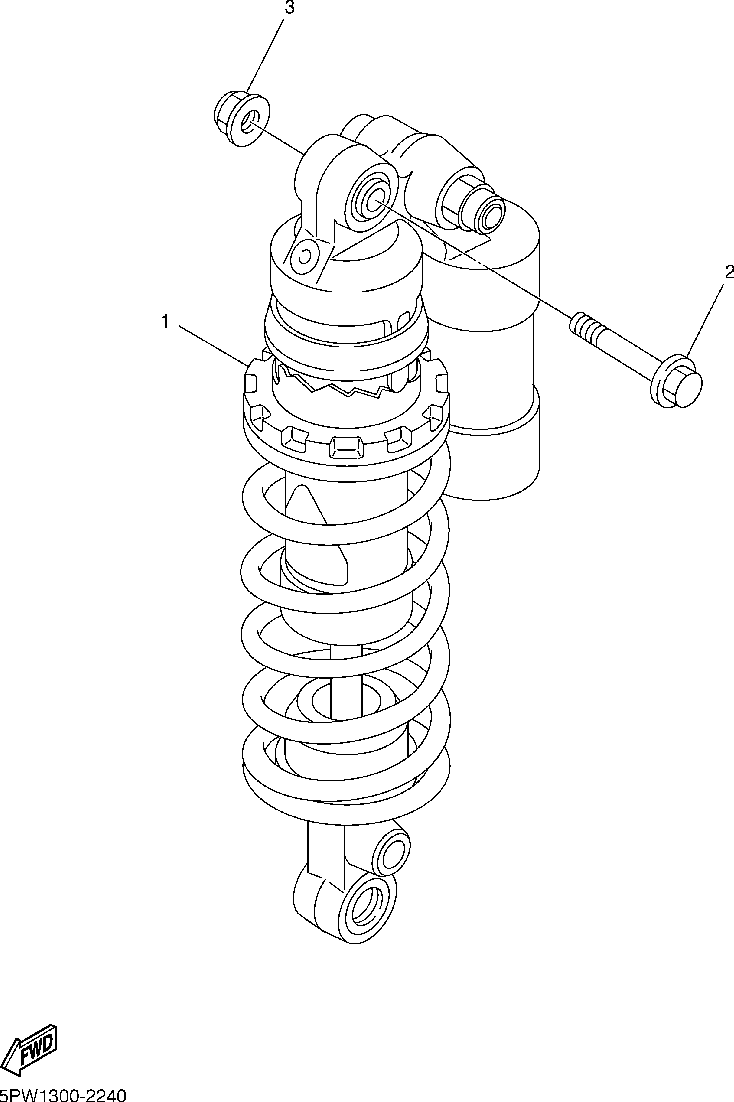 3

2

1

FWD

5PW1300-2240