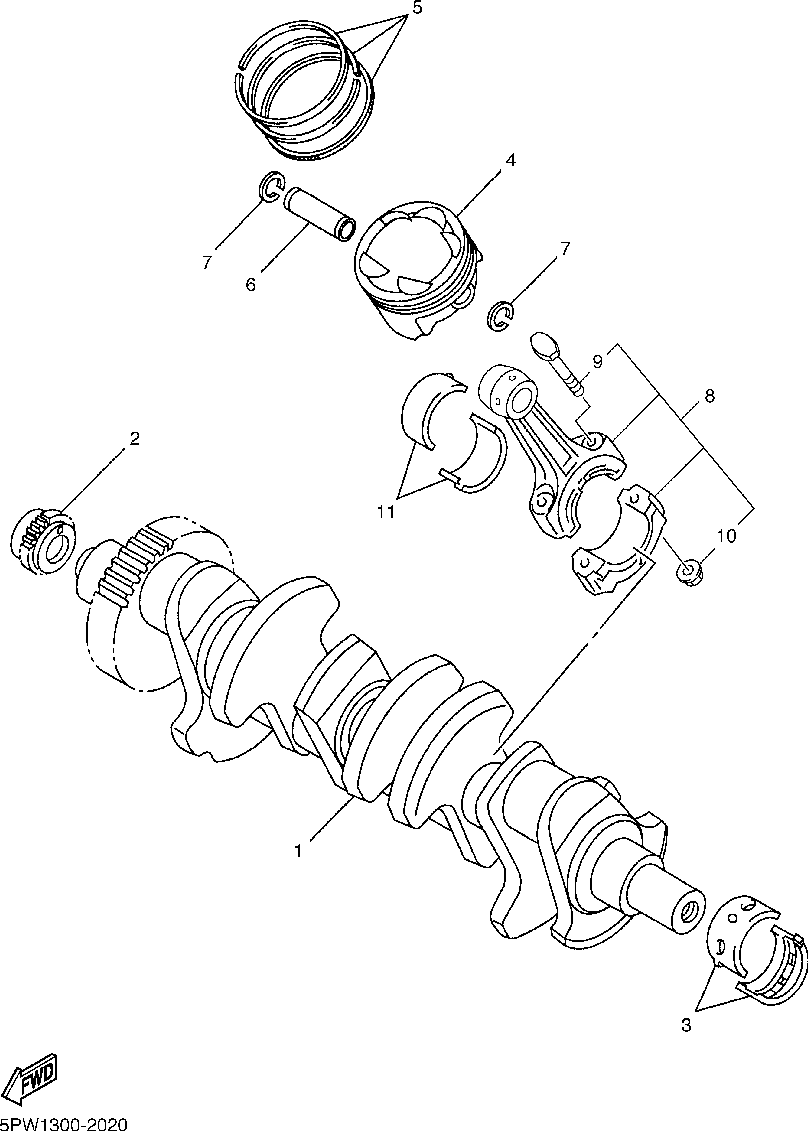 5
4
7
6
7
9
8
2
11
10
1
3
FWD
5PW1300-2020