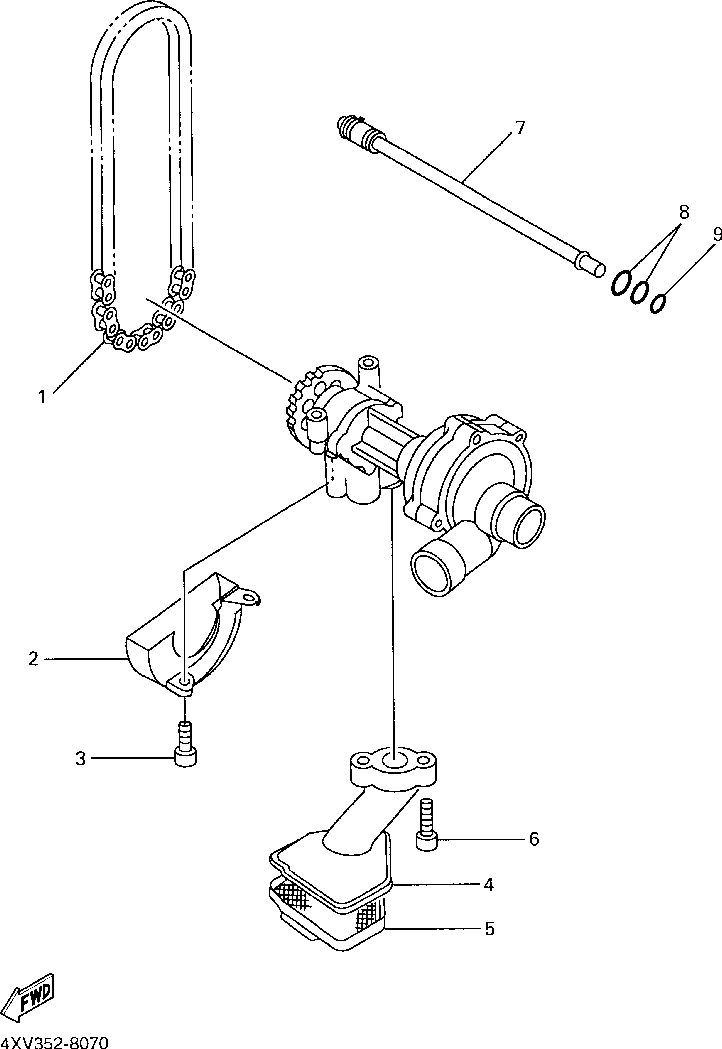 7

8

9

1

2

3

6

4

5

FWD

4XV352-8070