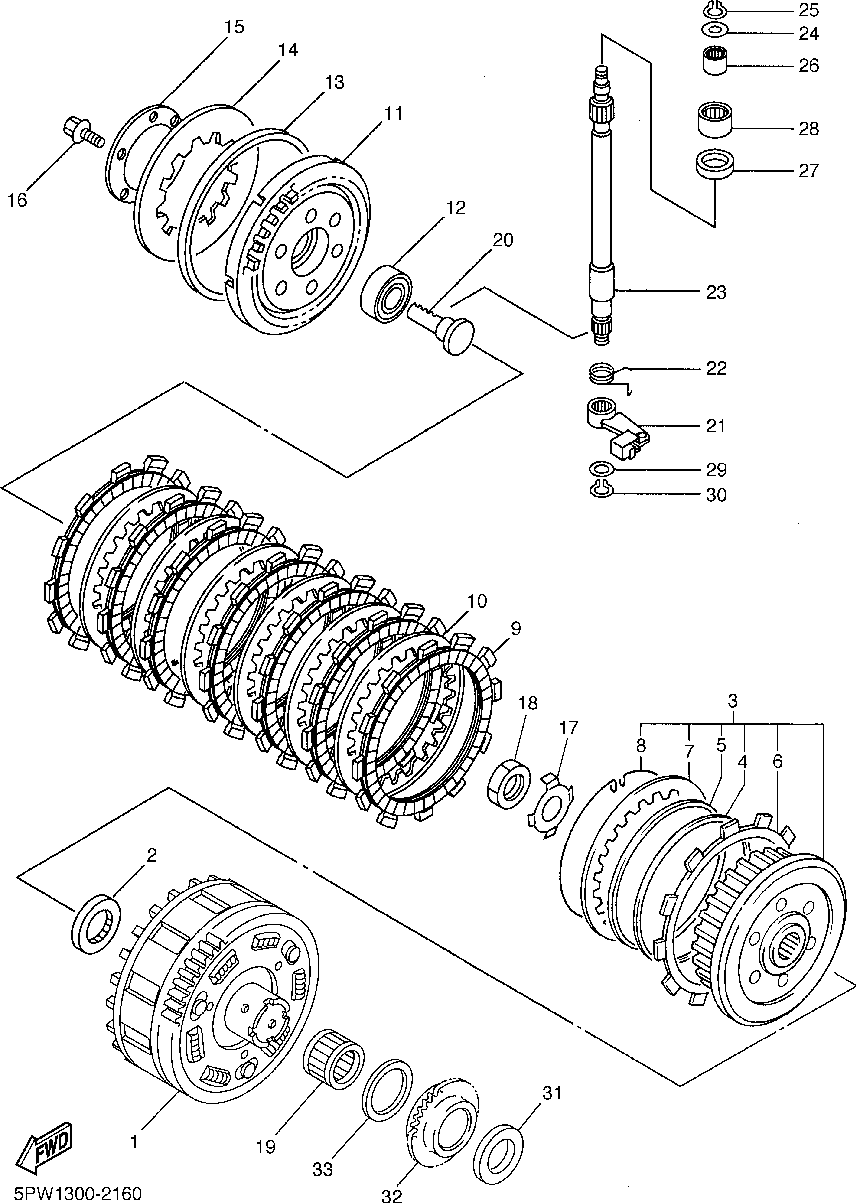 15
14
13
11
16
12
20
25
24
26
28
27
23
22
21
29
30
10
9
18
17
3
8
7
5
4
6
2
1
19
33
32
31
FWD
5PW1300-2160