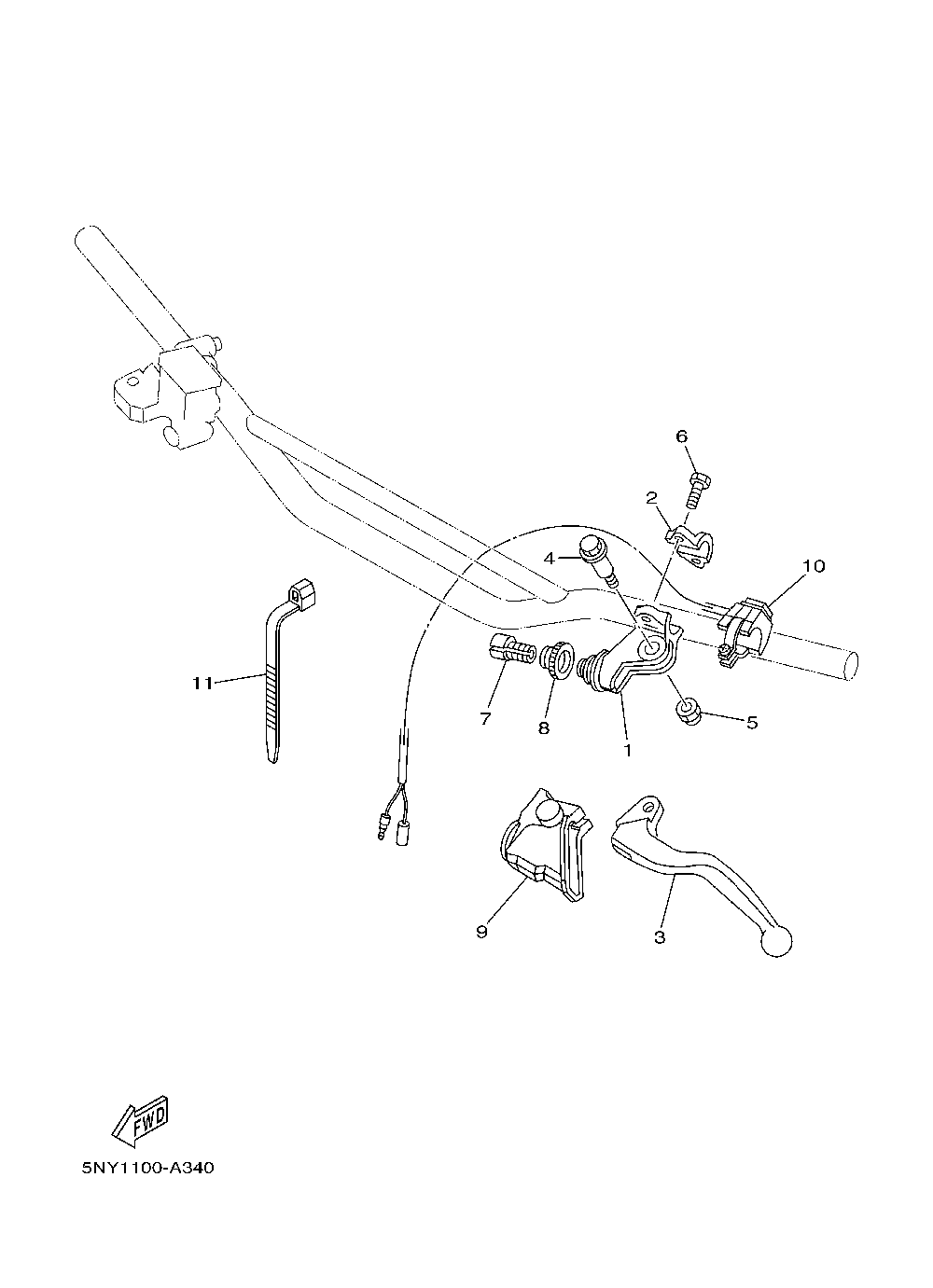 6
2
4
10
11
7
8
1
5
9
3
FWD
5NY1100-A340