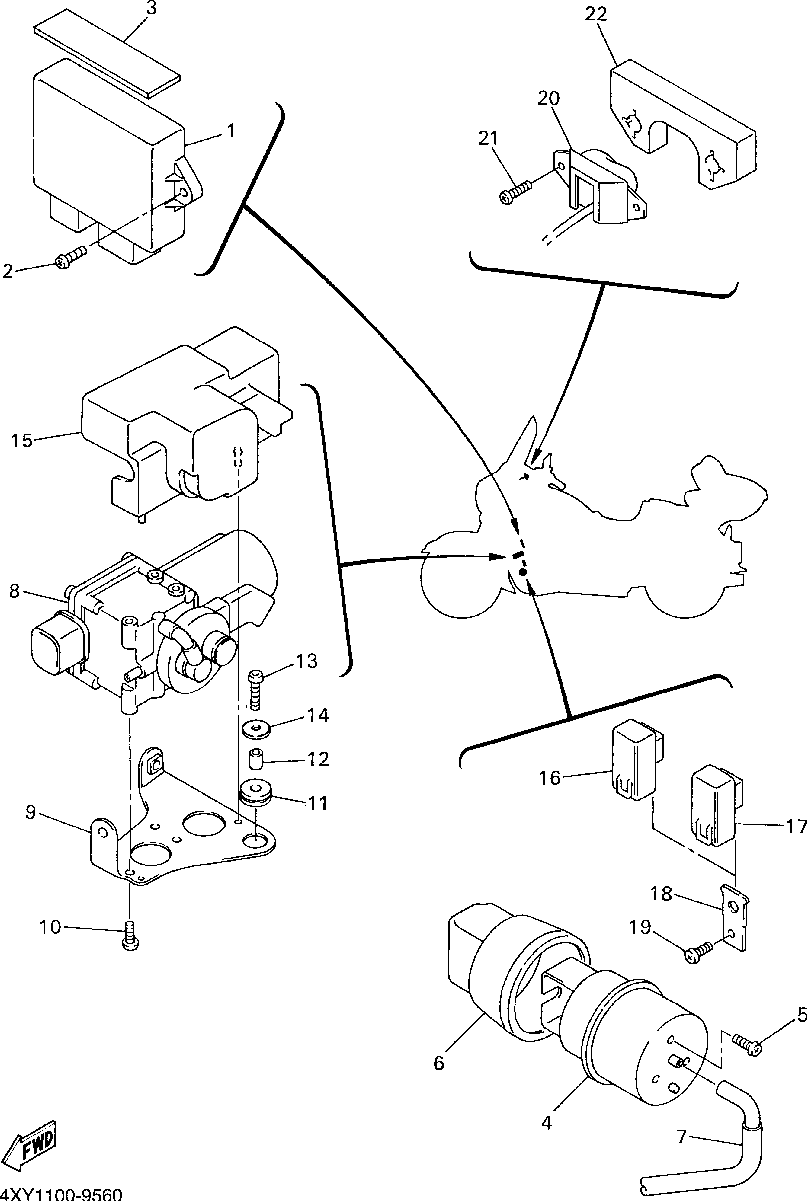 3
1
2
22
20
21
15
8
13
14
12
11
9
10
16
17
18
19
5
6
4
7
FWD
4XY1100-9560