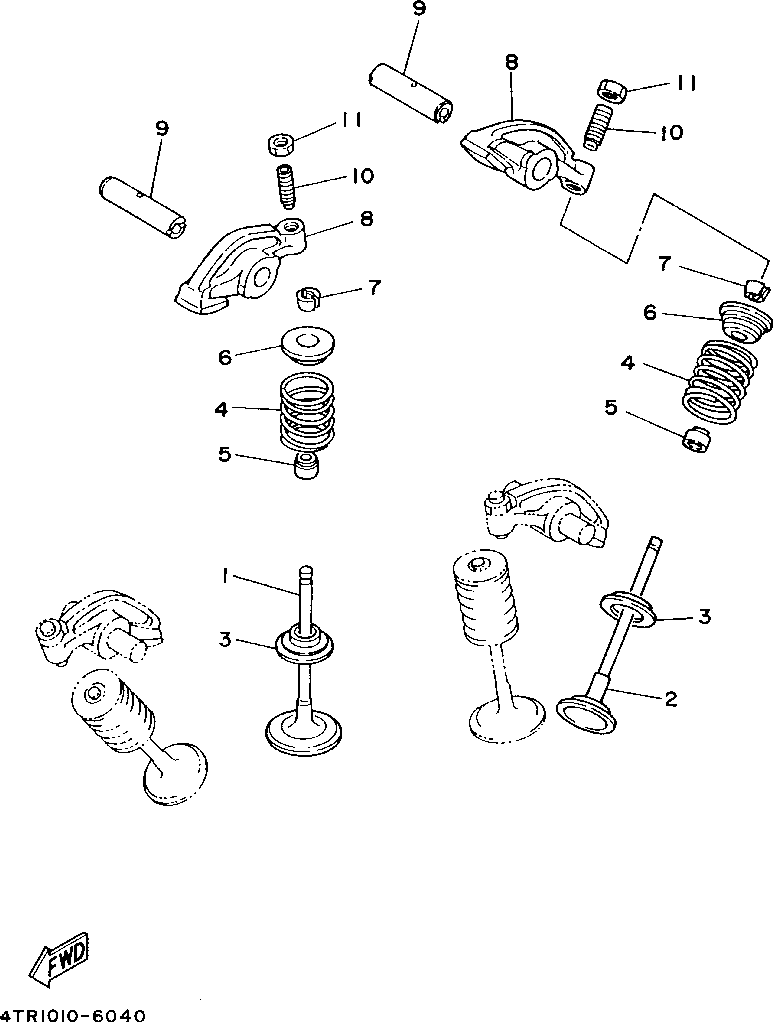 9
8
11
10
9
11
10
8
7
7
6
6
4
4
5
5
1
3
3
2
FWD
4TR1010-6040