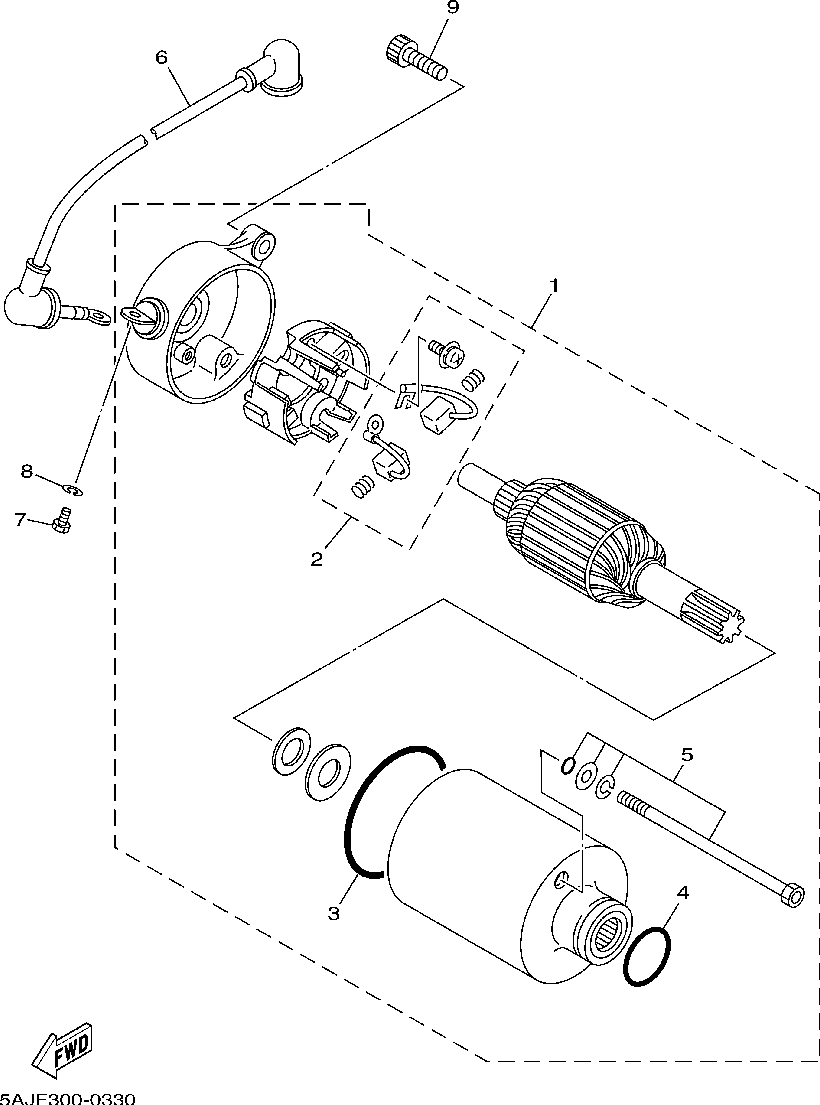 9
6
1
8
7
2
5
3
4
FWD
5AJE300-0330