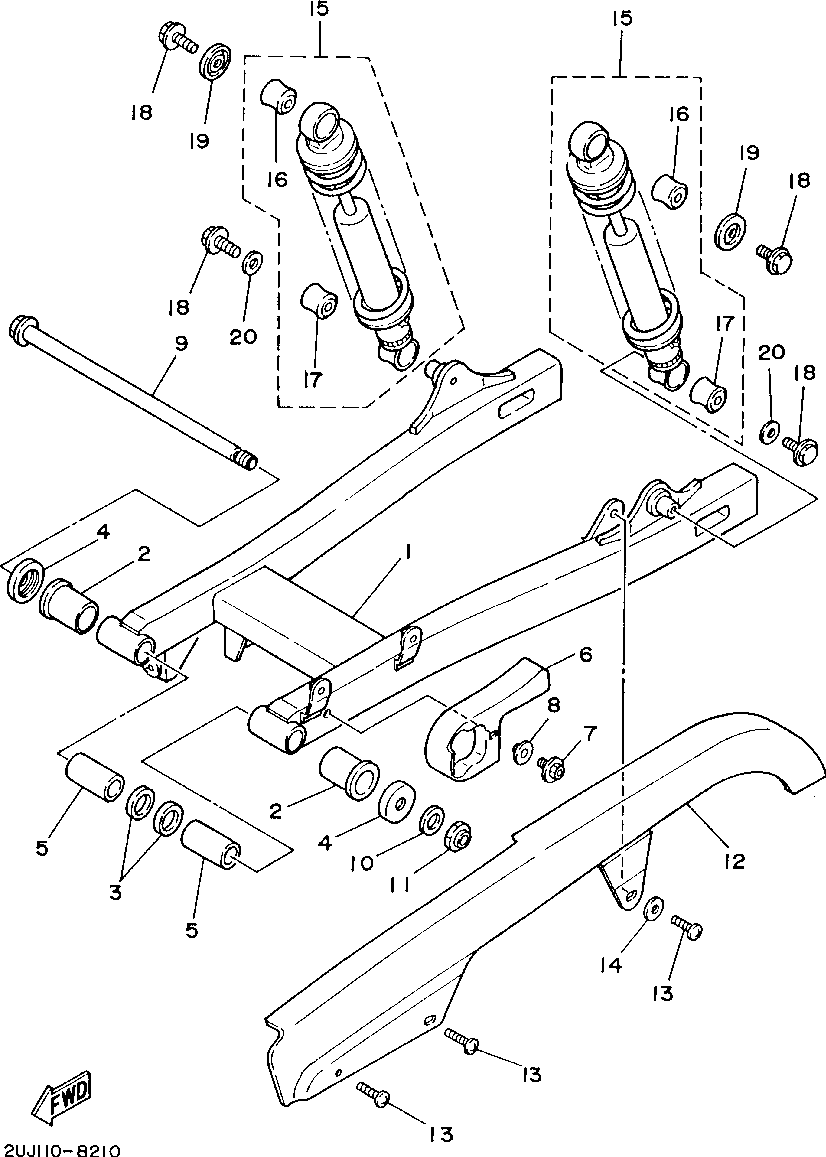 15
15
18
19
16
16
19
18
18
20
17
17
20
18
9
4
2
1
6
8
7
2
4
10
11
5
3
5
12
14
13
13
13
FWD
2UJ110-8210