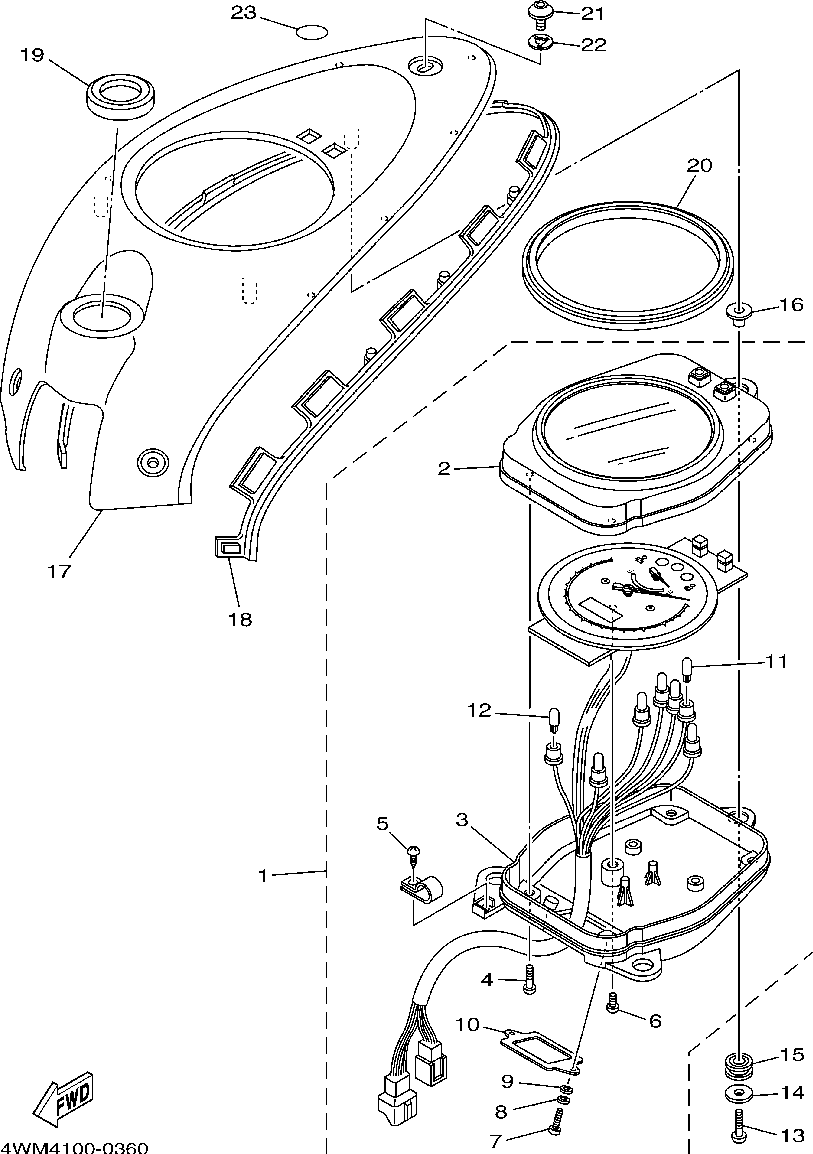 23
21
22
19
20
16
2
17
18
11
12
5
3
1
4
6
10
15
9
14
8
7
13
FWD
4WM4100-0360