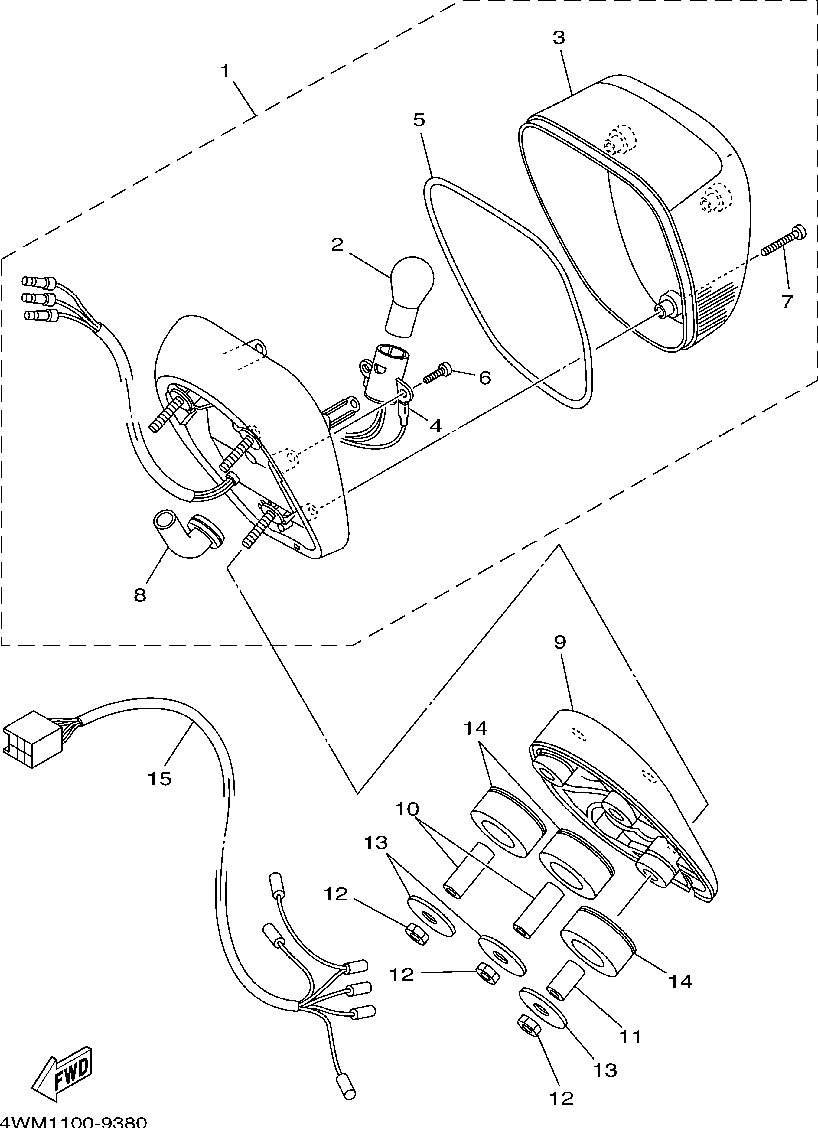 1
3
5
2
7
6
4
8
9
14
15
10
13
12
12
14
11
13
12
FWD
4WM1100-9380