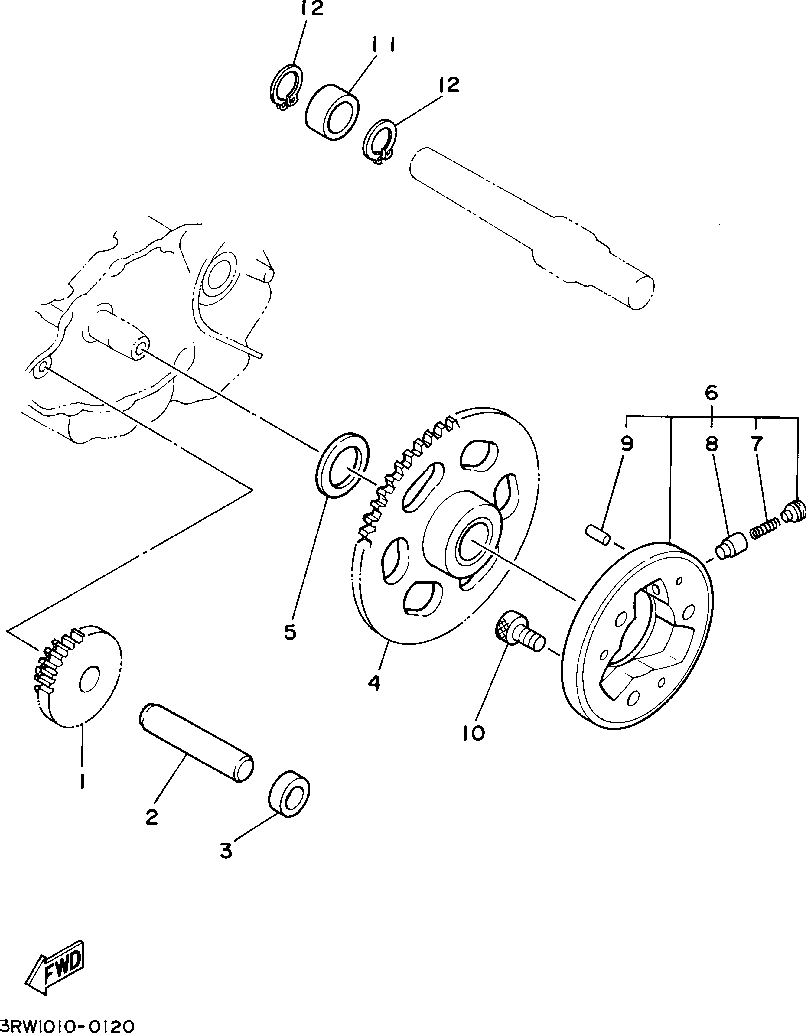 12
11
12
6
9
8
7
5
4
10
1
2
3
FWD
3RW1010-0120