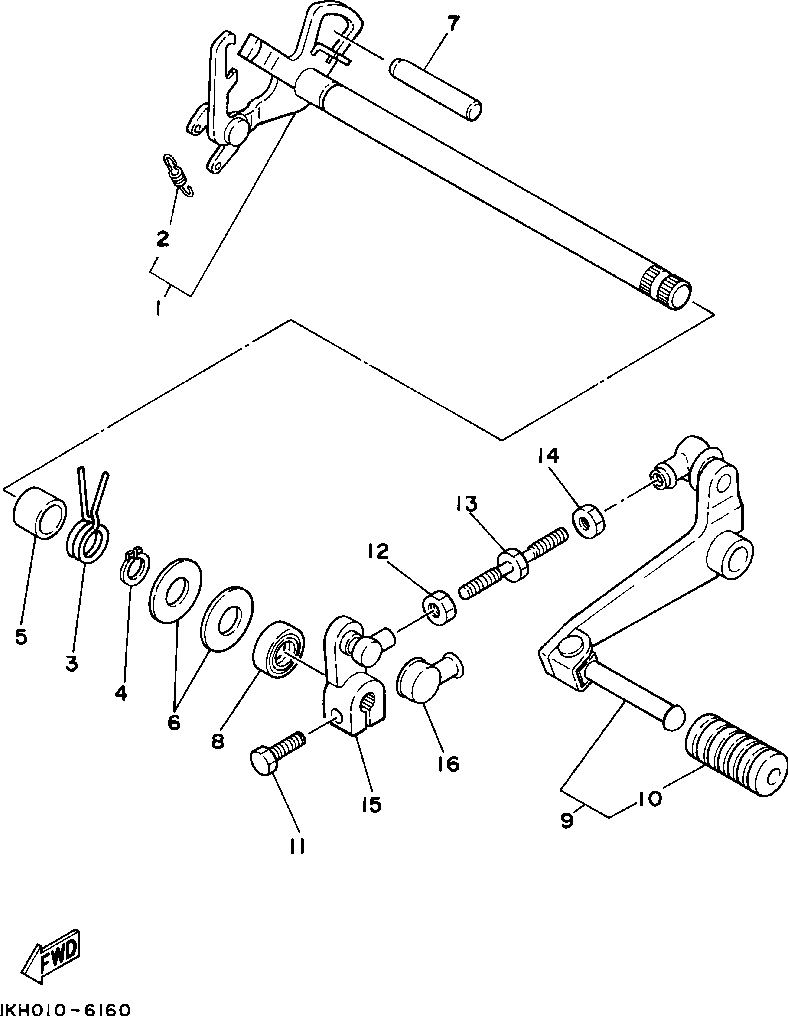 7
2
1
14
13
12
5
3
4
6
8
15
16
11
9
10
FWD
IKH010-6160