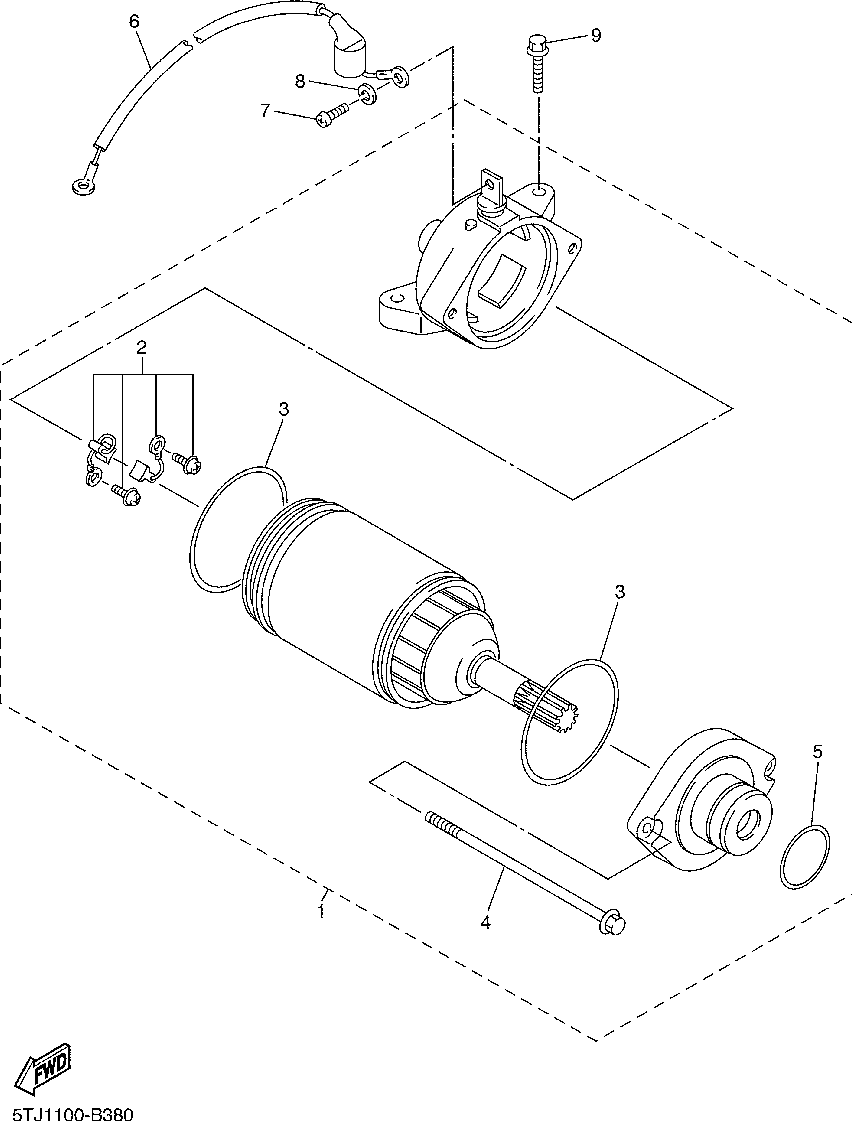 6
9
8
7
2
3
3
5
1
4
FWD
5TJ1100-B380