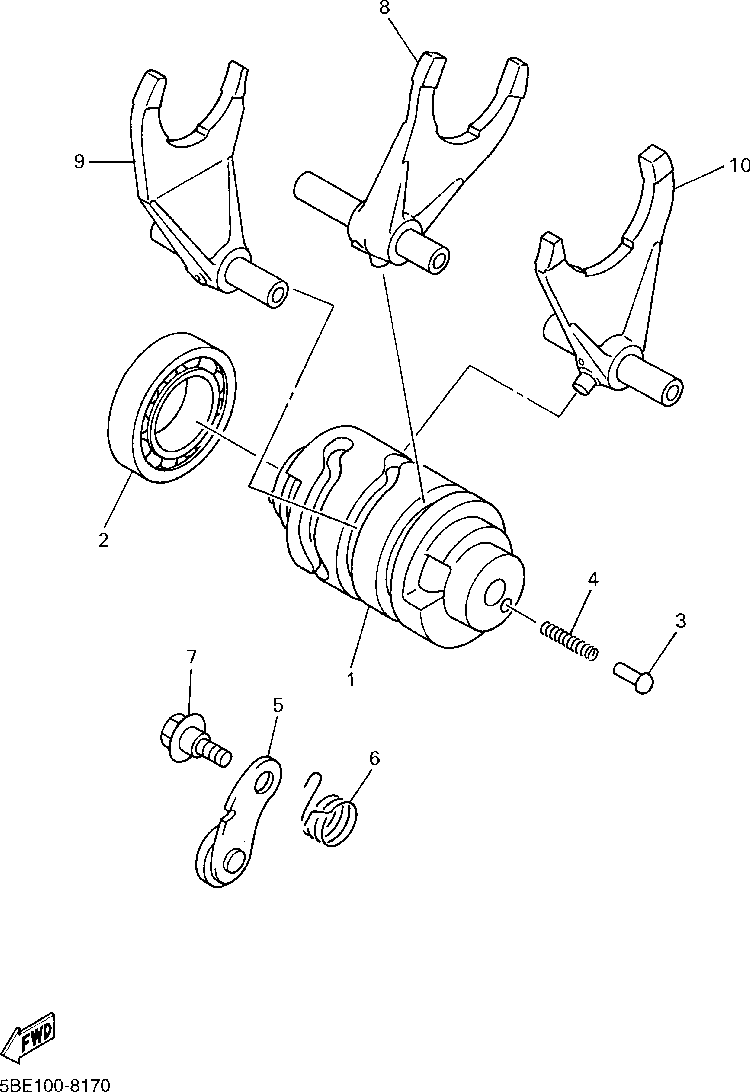 8
9
10
2
4
3
1
7
5
6
FWD
5BE100-8170