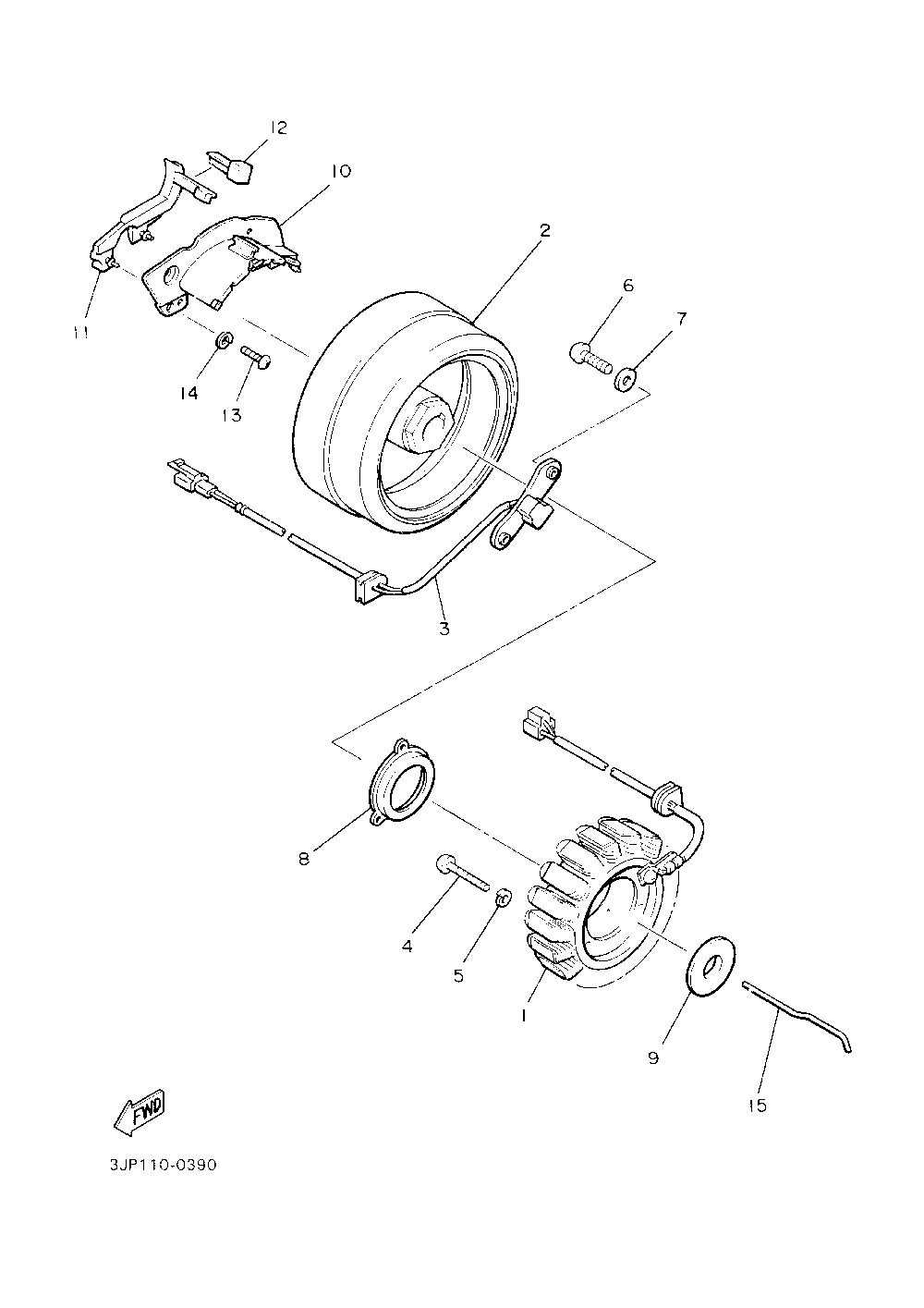 12
10
2
6
7
11
14
13
3
8
4
5
1
9
15
FWD
3JP110-0390