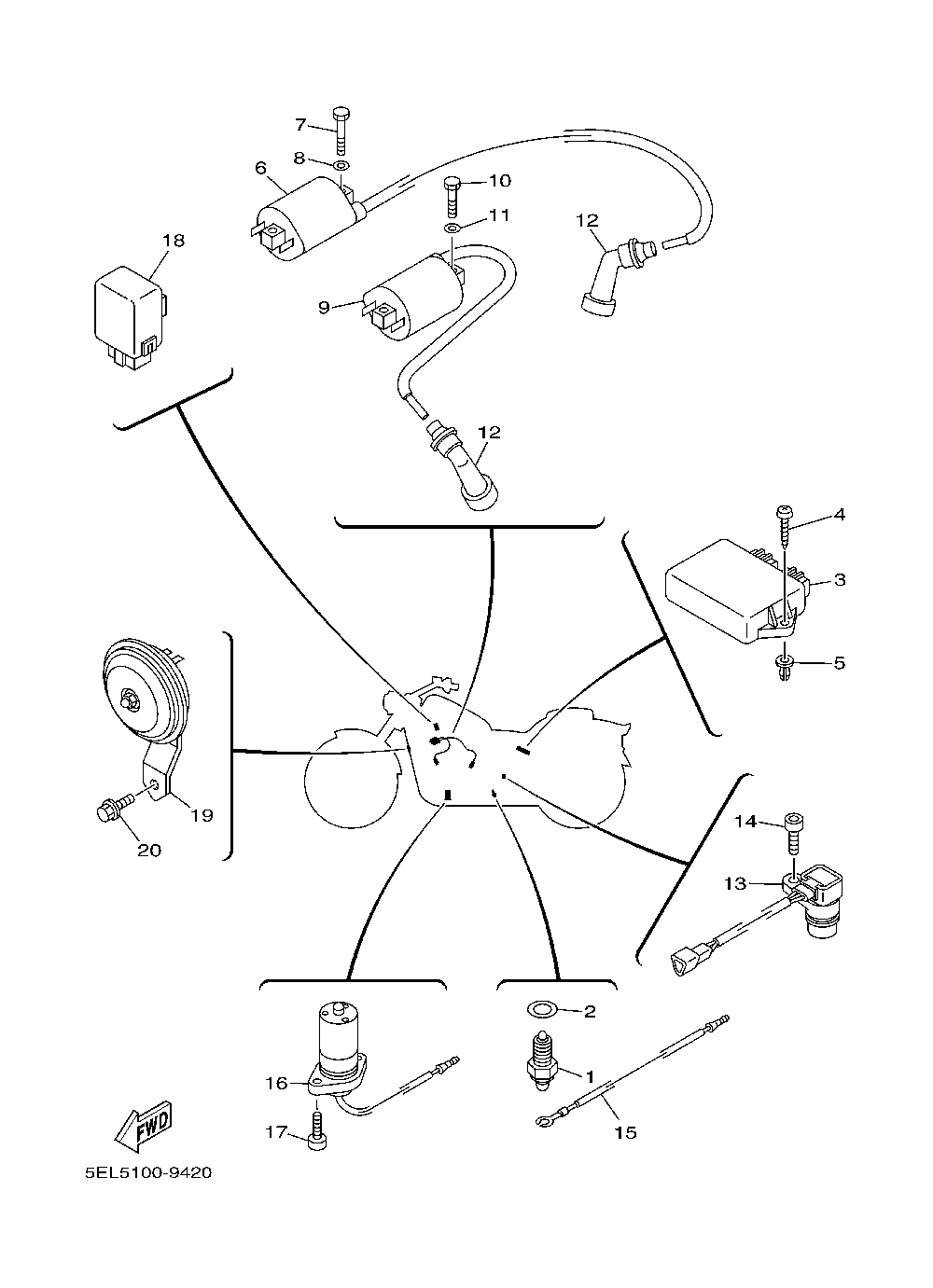 7
8
6
10
11
12
18
9
12
4
3
5
19
20
14
13
2
16
1
17
15
FWD
5EL5100-9420