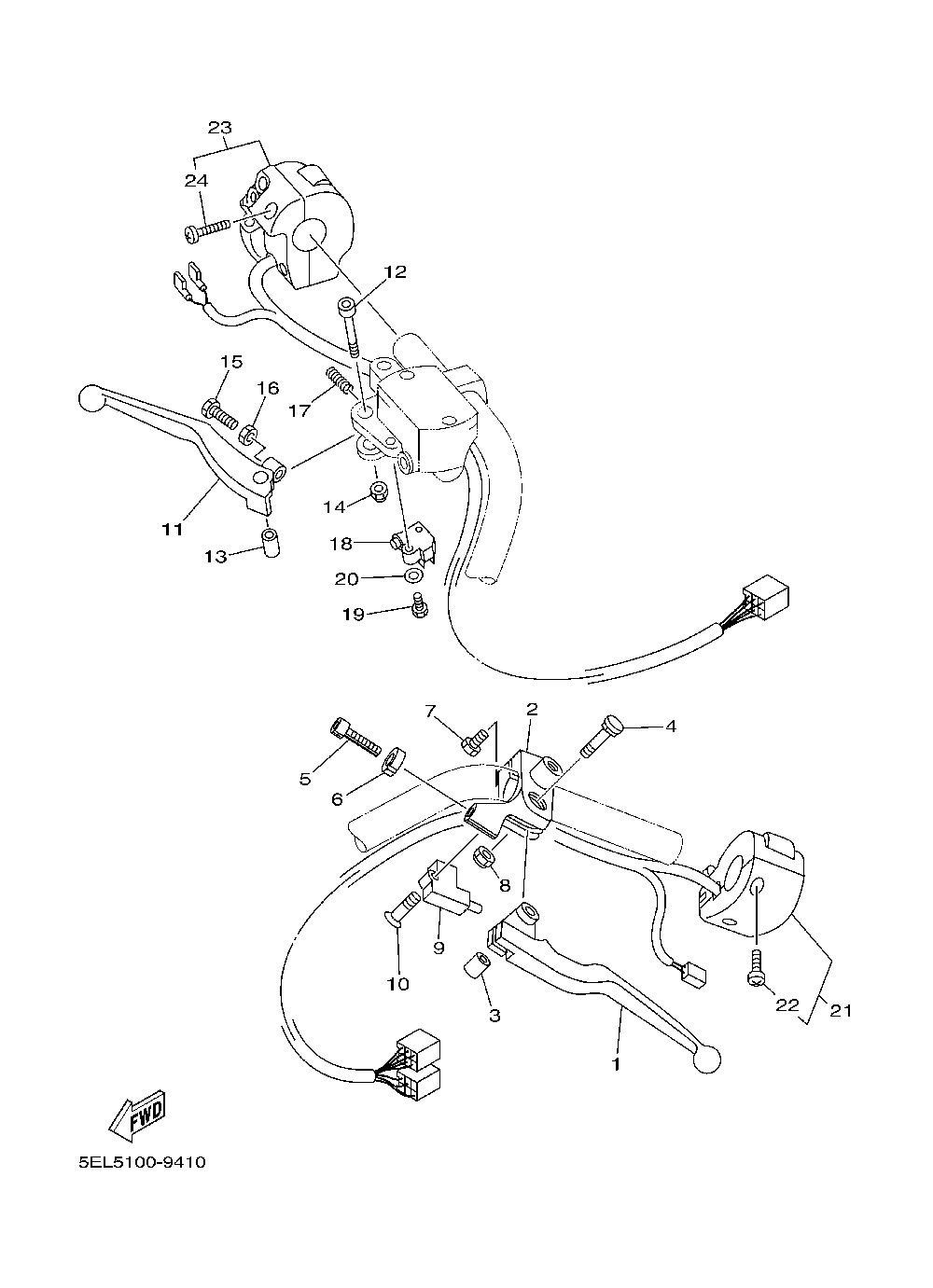 23
24
12
15
16
17
11
14
13
18
20
19
7
2
4
5
6
8
9
10
3
1
22
21
FWD
5EL5100-9410