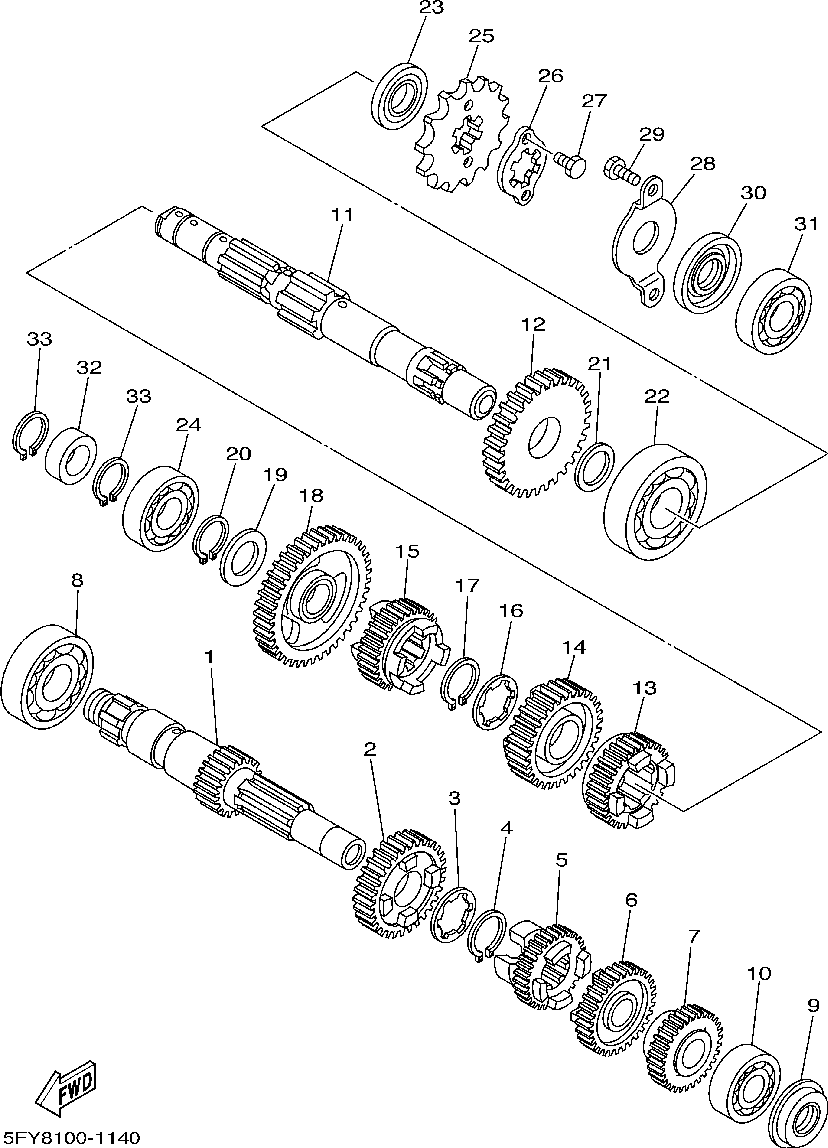 23
25
26
27
29
28
30
31
11
12
21
22
33
32
33
24
20
19
18
15
17
16
14
13
8
1
2
3
4
5
6
7
10
9
FWD
5FY8100-1140