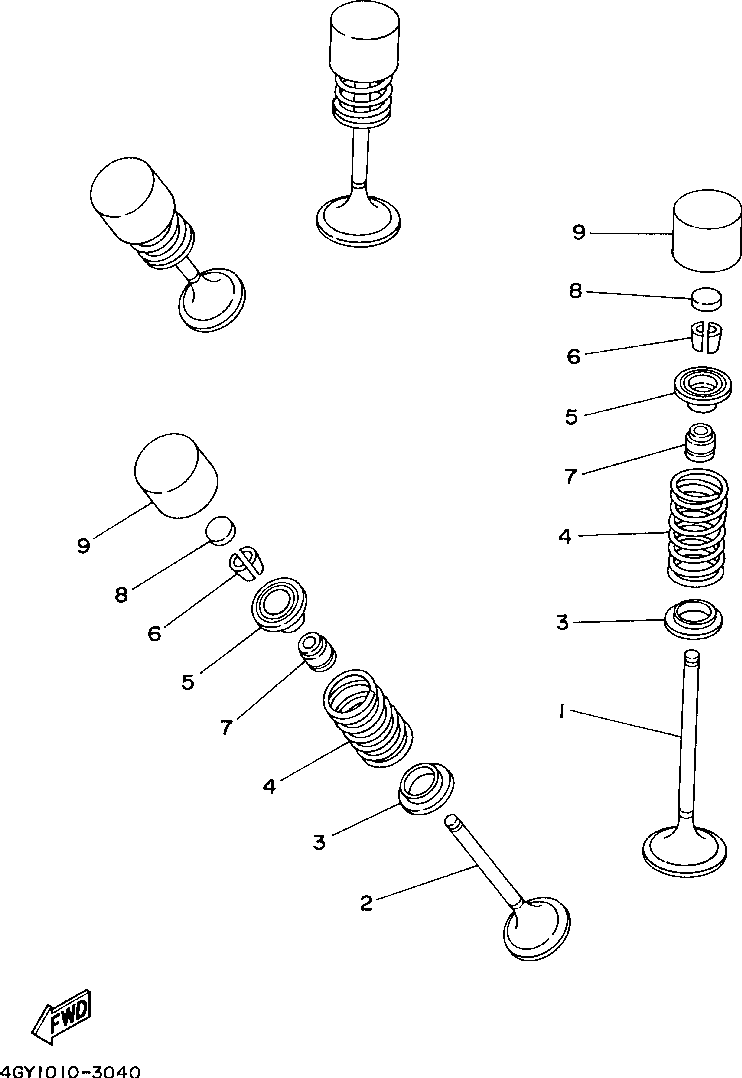 9
8
6
5
7
4
3
1
9
8
6
5
7
4
3
2
FWD
4GY1010-3040