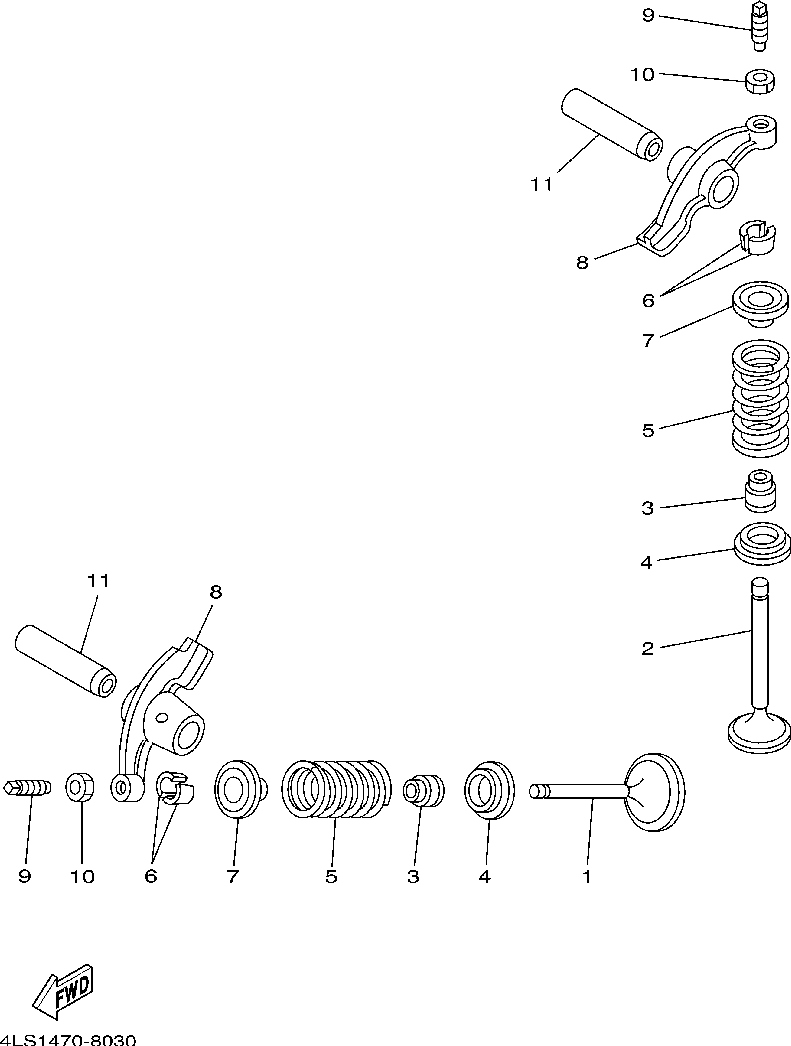 9
10
11
8
6
7
5
3
4
2
11
8
9
10
6
7
5
3
4
1
FWD
4LS1470-8030