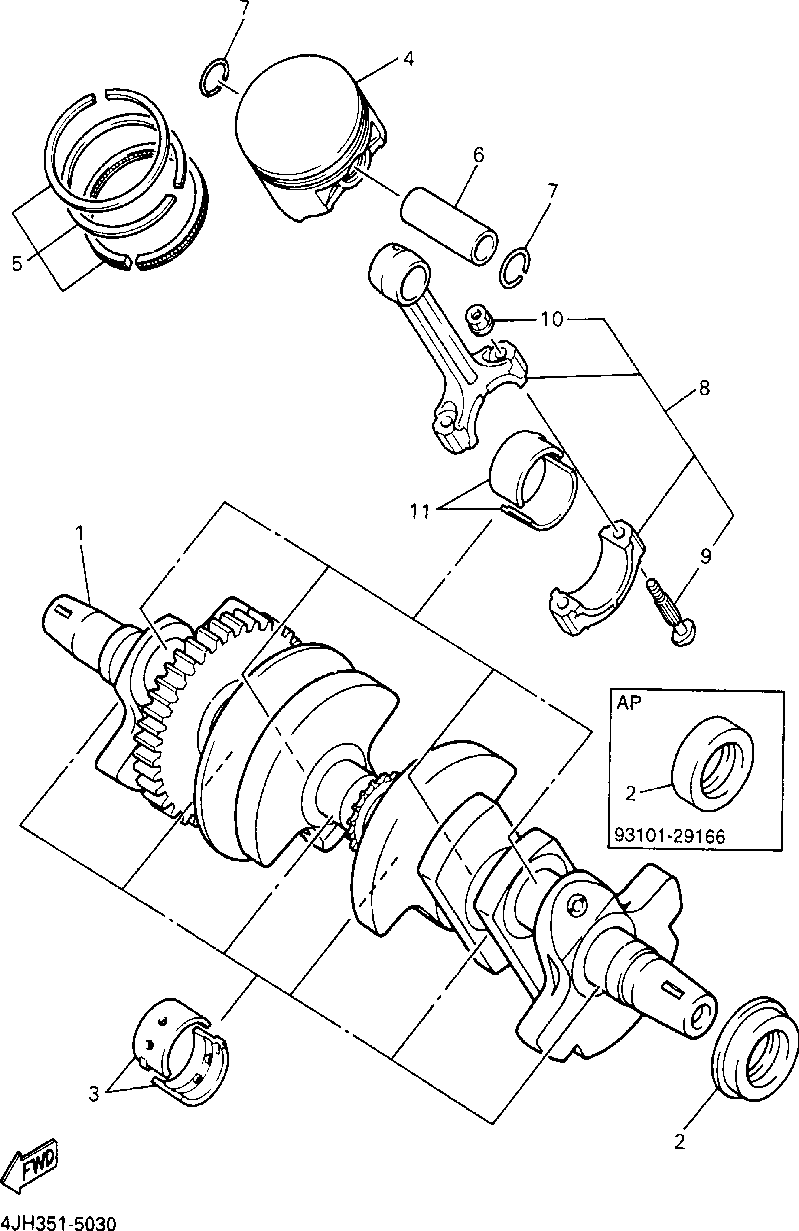 7
4
6
7
5
10
8
11
9
1
AP
2
93101-29166
3
2
FWD
4JH351-5030