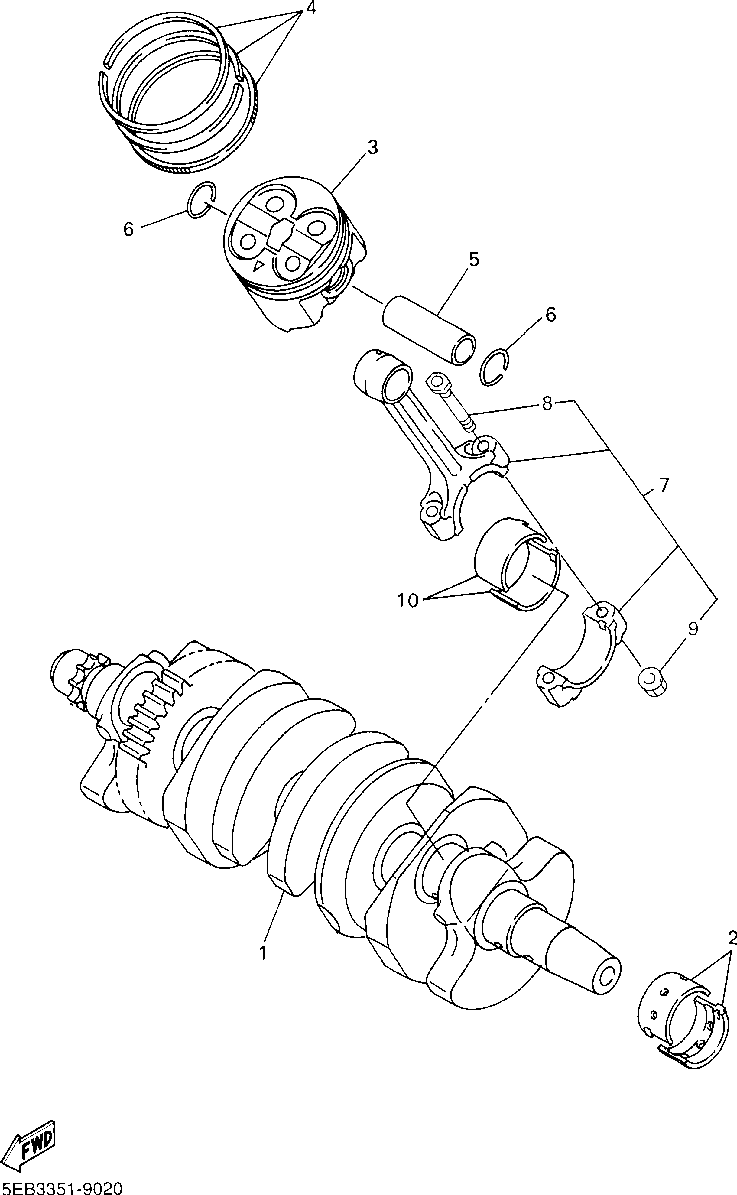 4
3
6
5
6
8
7
10
9
1
2
FWD
5EB3351-9020