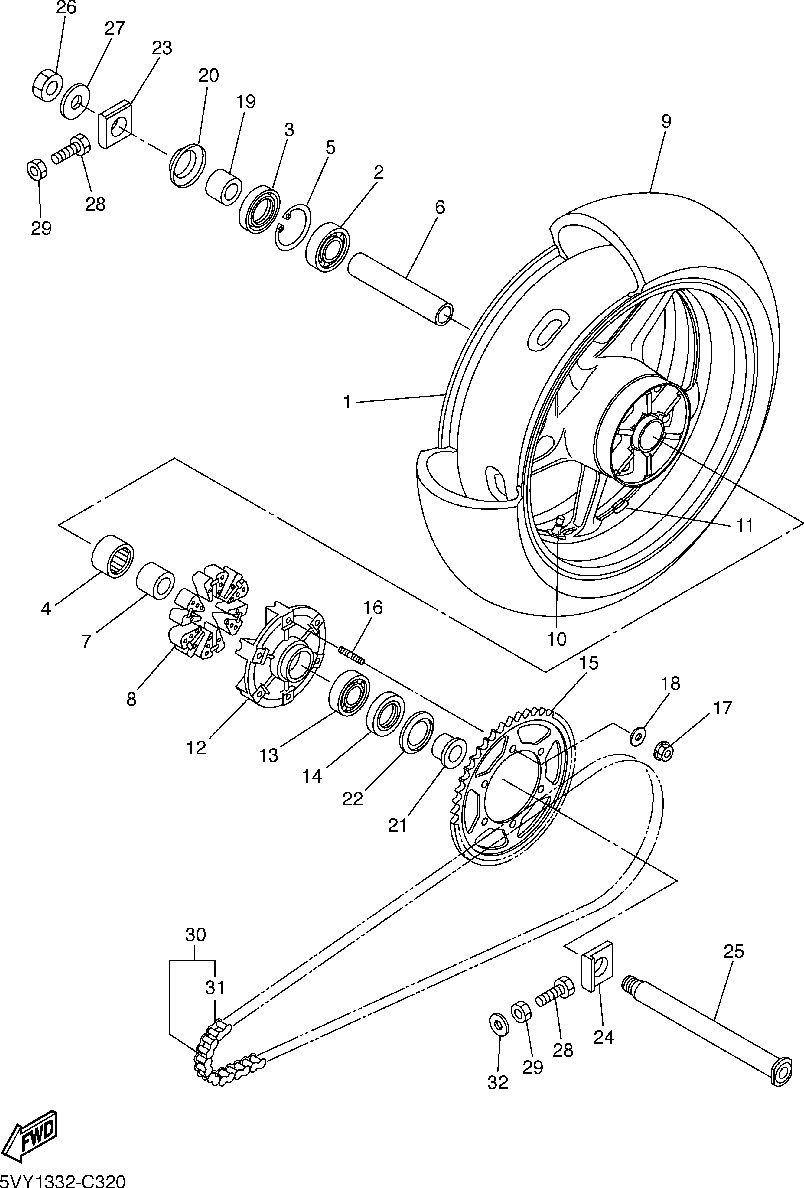 26
27
23
20
19
3
5
2
6
9
29
28
1
11
10
4
7
8
16
12
13
14
22
21
15
18
17
30
31
25
24
28
29
32
FWD
5VY1332-C320