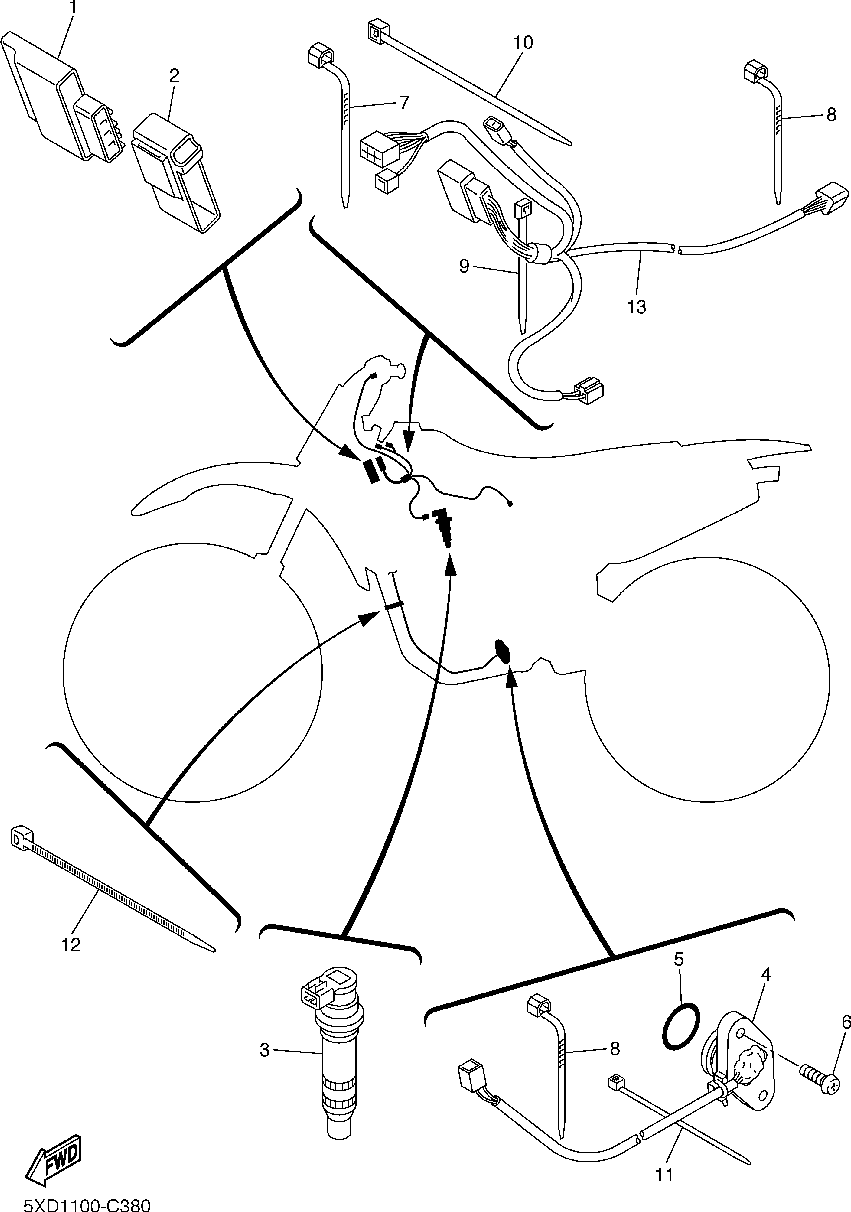 1
2
10
7
8
9
13
12
3
5
4
6
8
11
FWD
5XD1100-C380