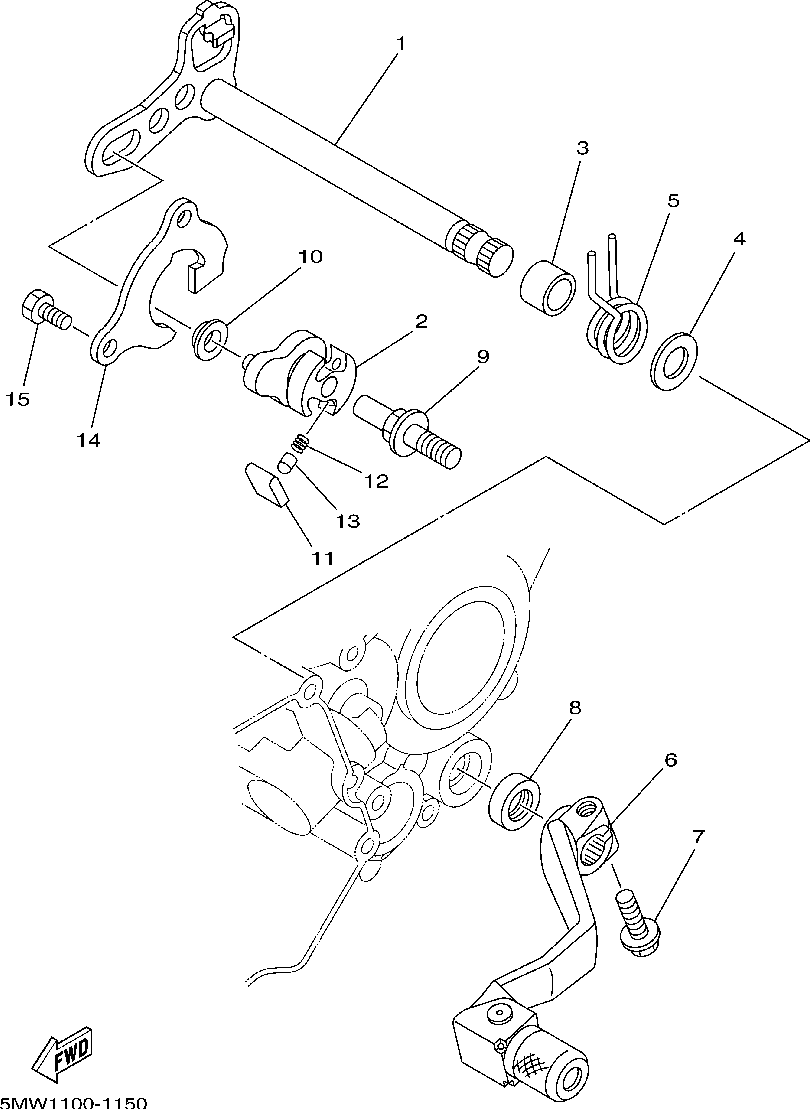 1
3
5
4
10
2
9
15
14
12
13
11
8
6
7
FWD
5MW1100-1150