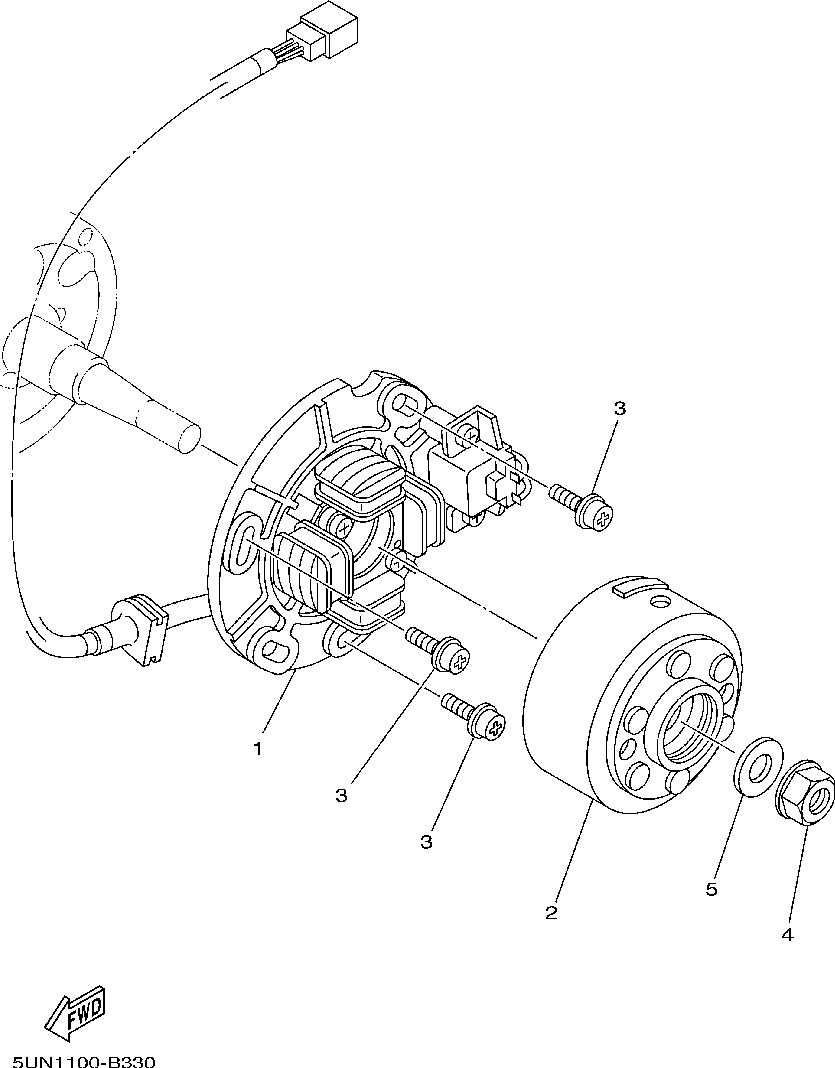 3

1

3

3

2

5

4

FWD

5UN1100-B330