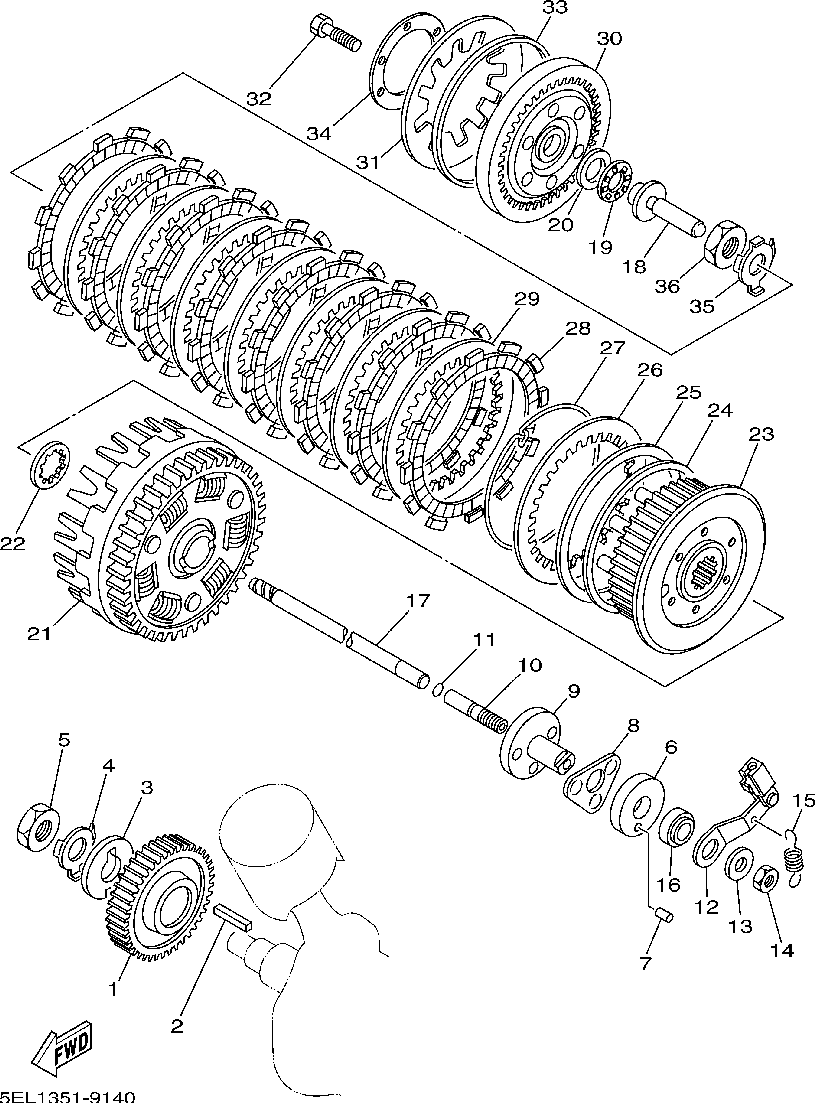 33
30
32
34
31
20
19
18
36
35
29
28
27
26
25
24
23
22
21
17
11
10
9
8
6
5
4
3
15
16
12
13
14
7
1
2
FWD
5EL1351-9140