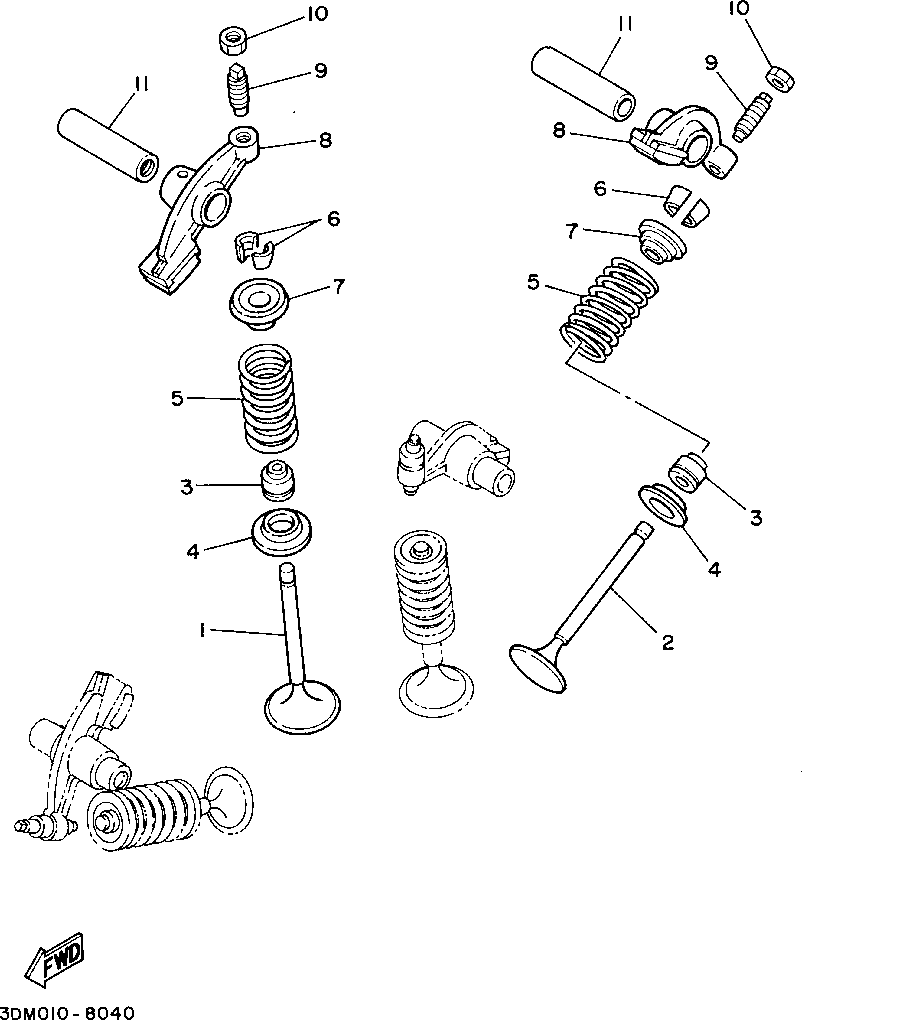 10
9
11
8
6
7
5
3
4
1
11
10
9
8
6
7
5
3
4
2
FWD
3DM010-8040