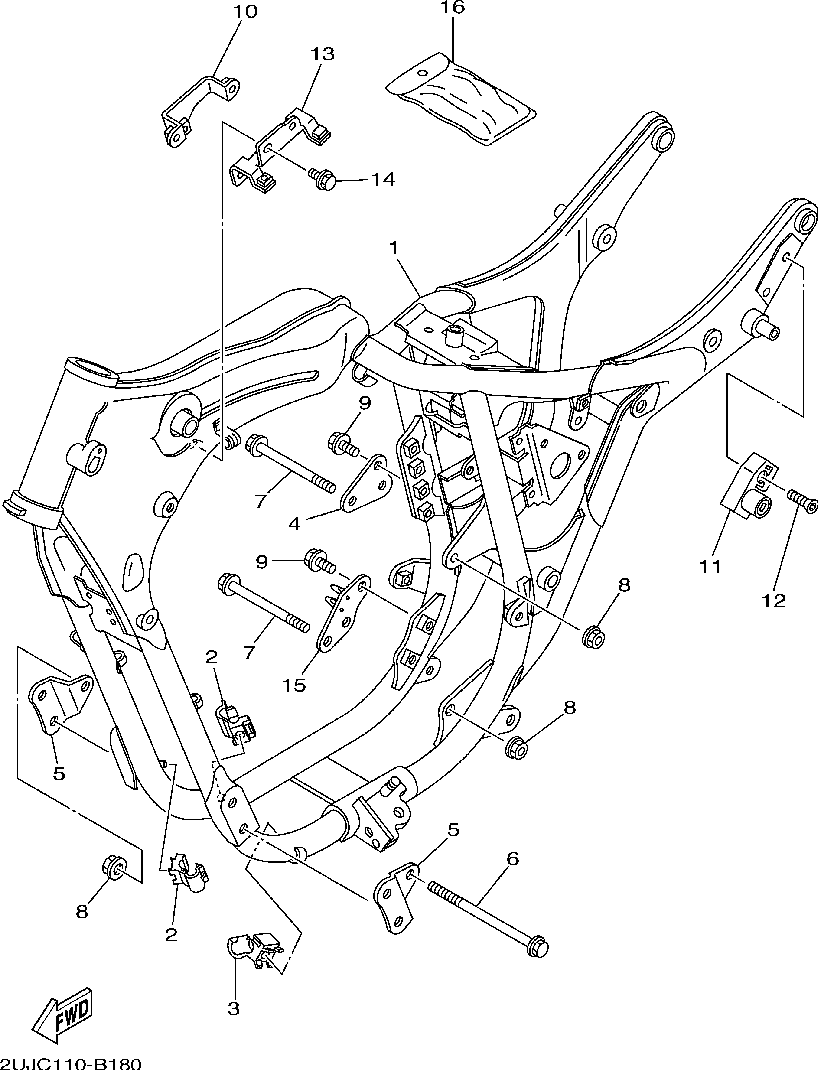 10
16
13
14
1
9
7
4
11
12
9
8
7
15
2
8
5
5
6
8
2
3
FWD
2UJC110-B180