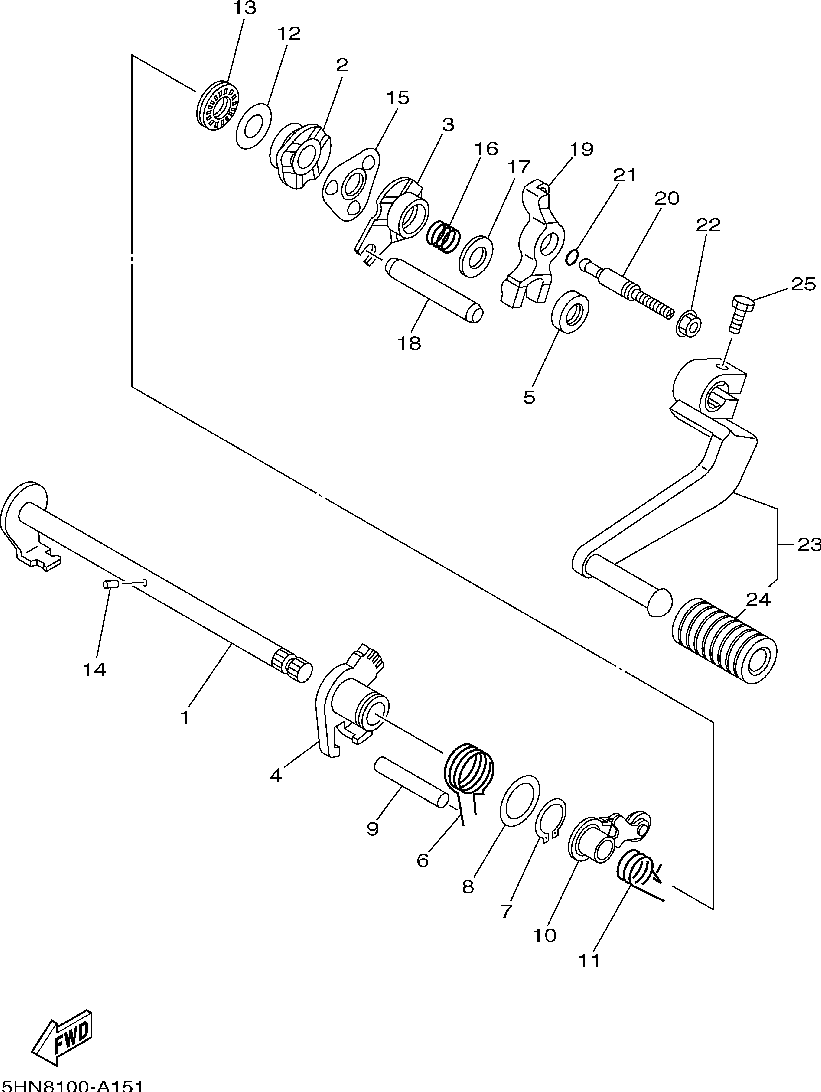 13
12
2
15
3
16
17
19
21
20
22
25
18
5
23
24
14
1
4
9
6
8
7
10
11
FWD
5HN8100-A151