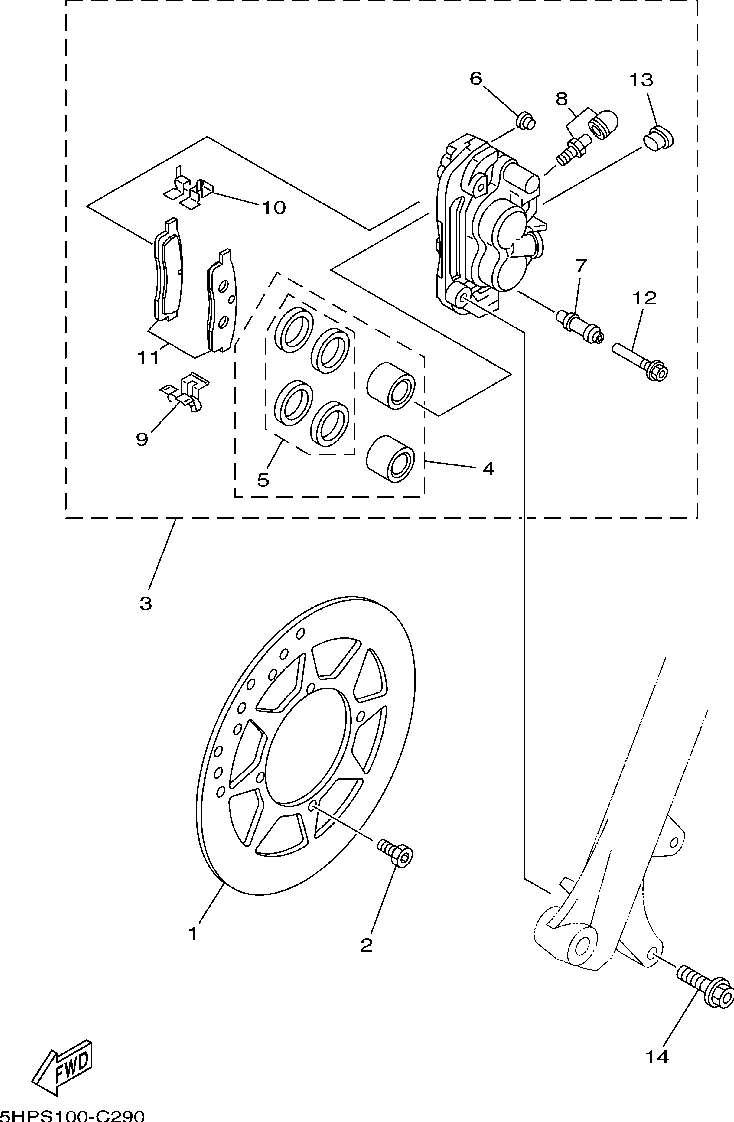 6
8
13
10
7
12
11
9
5
4
3
1
2
14
FWD
5HPS100-C290