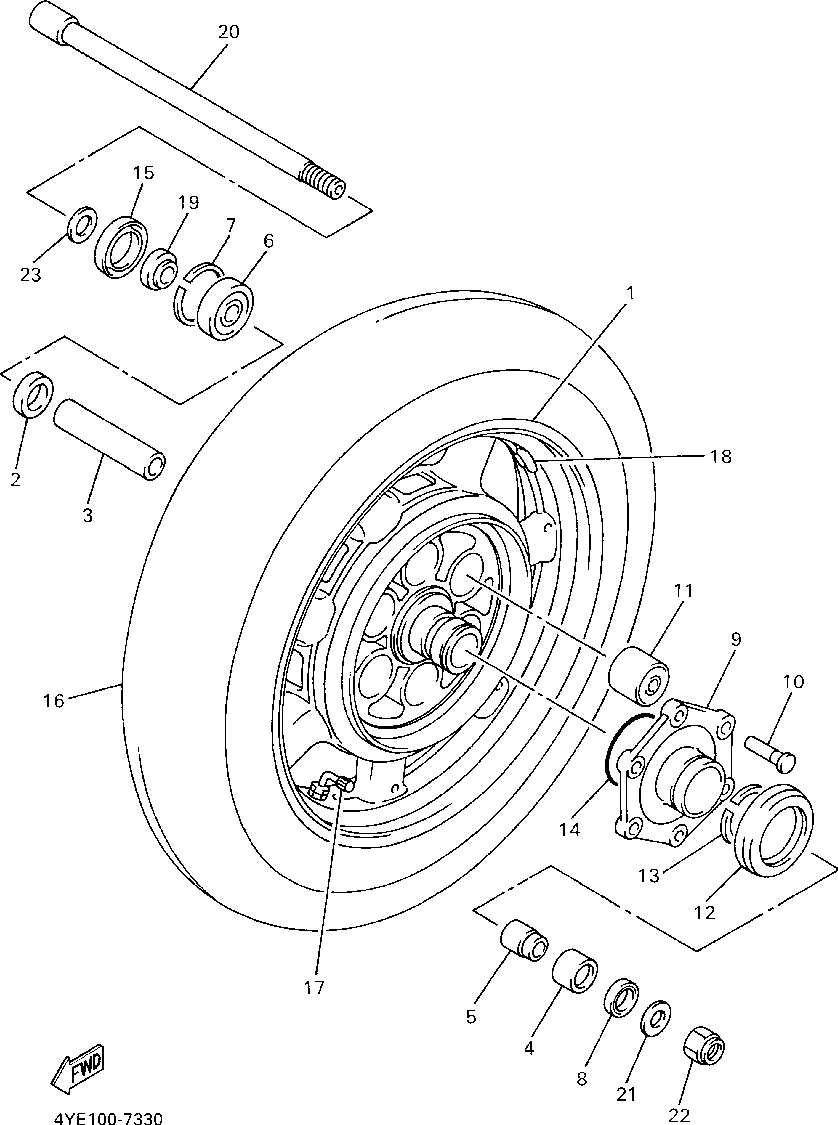 20
15
19
7
6
23
1
2
3
18
11
9
10
16
14
13
12
17
5
4
8
21
22
FWD
4YE100-7330