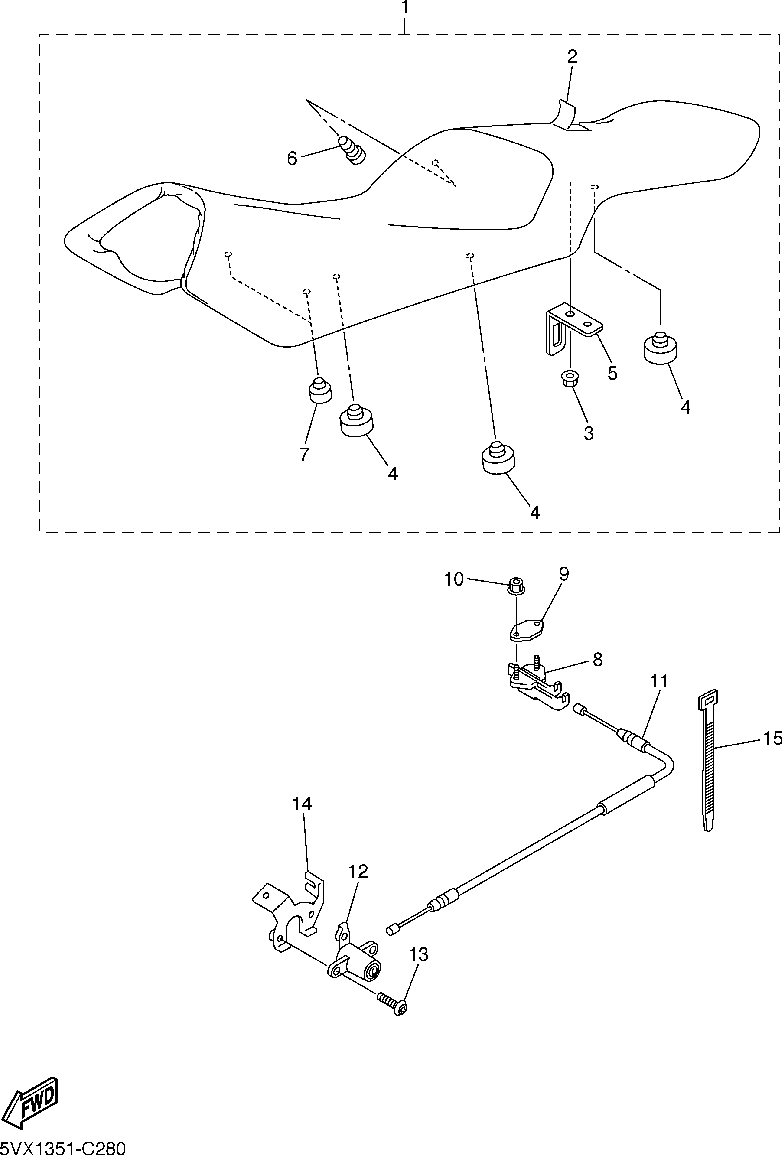 1
2
6
5
4
3
7
4
4
10
9
8
11
15
14
12
13
FWD
5VX1351-C280