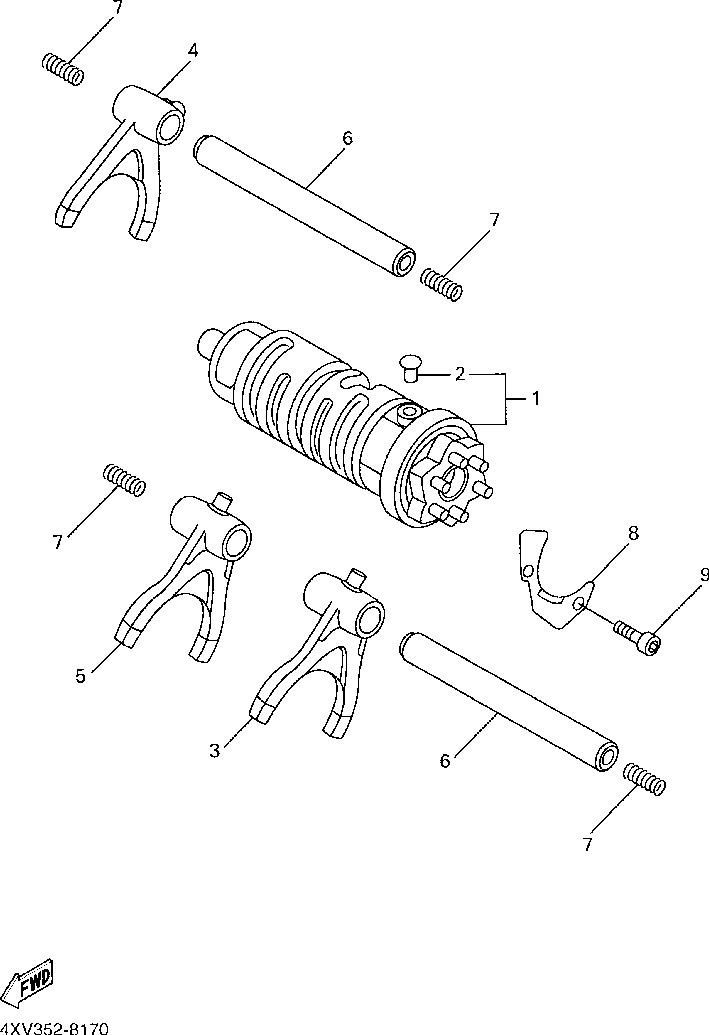 7
4
6
7
2
1
7
8
9
5
3
6
7
FWD
4XV352-8170