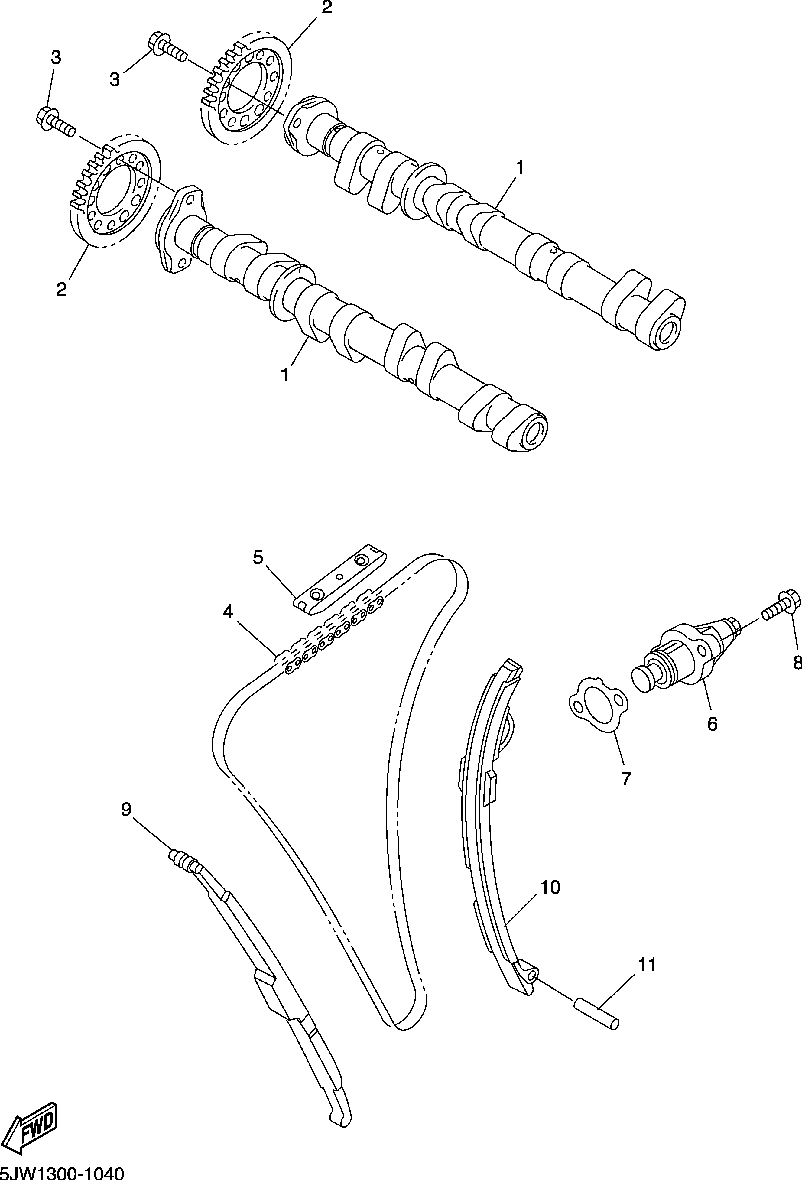 2
3
3
1
2
1
5
4
8
6
7
9
10
11
FWD
5JW1300-1040