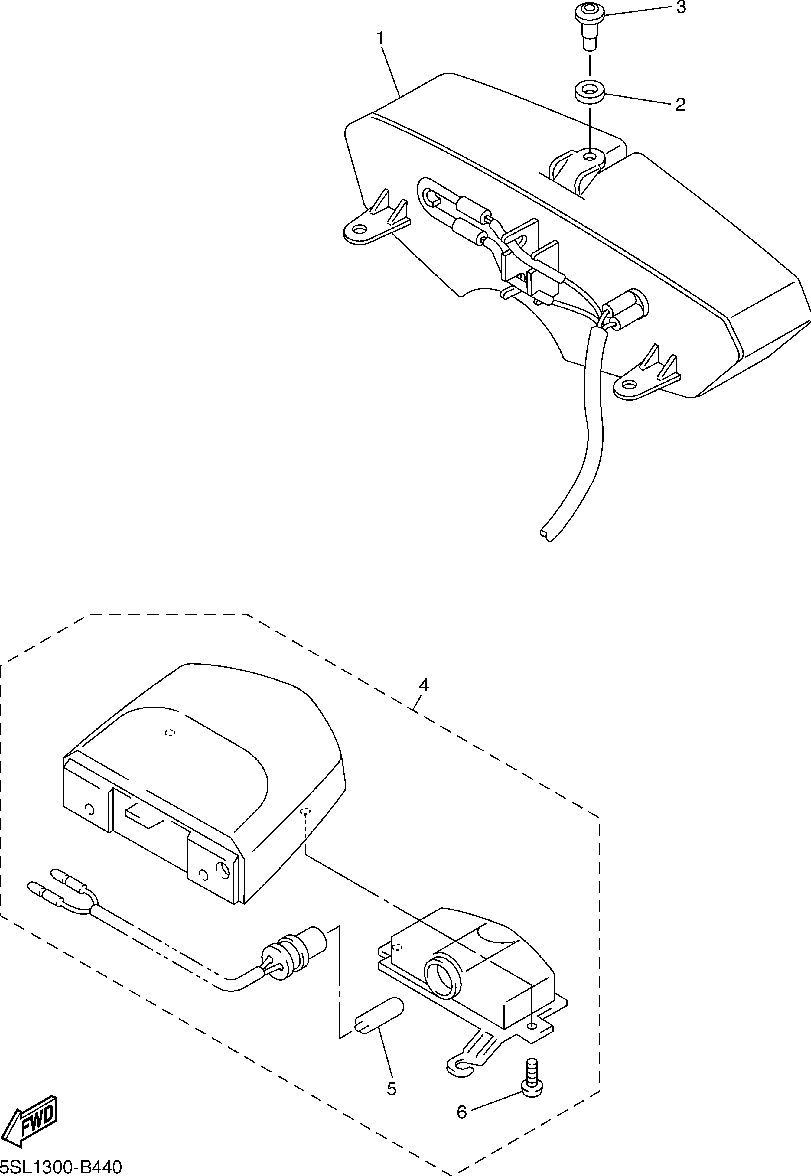 3
1
2
4
5
6
FWD
5SL1300-B440