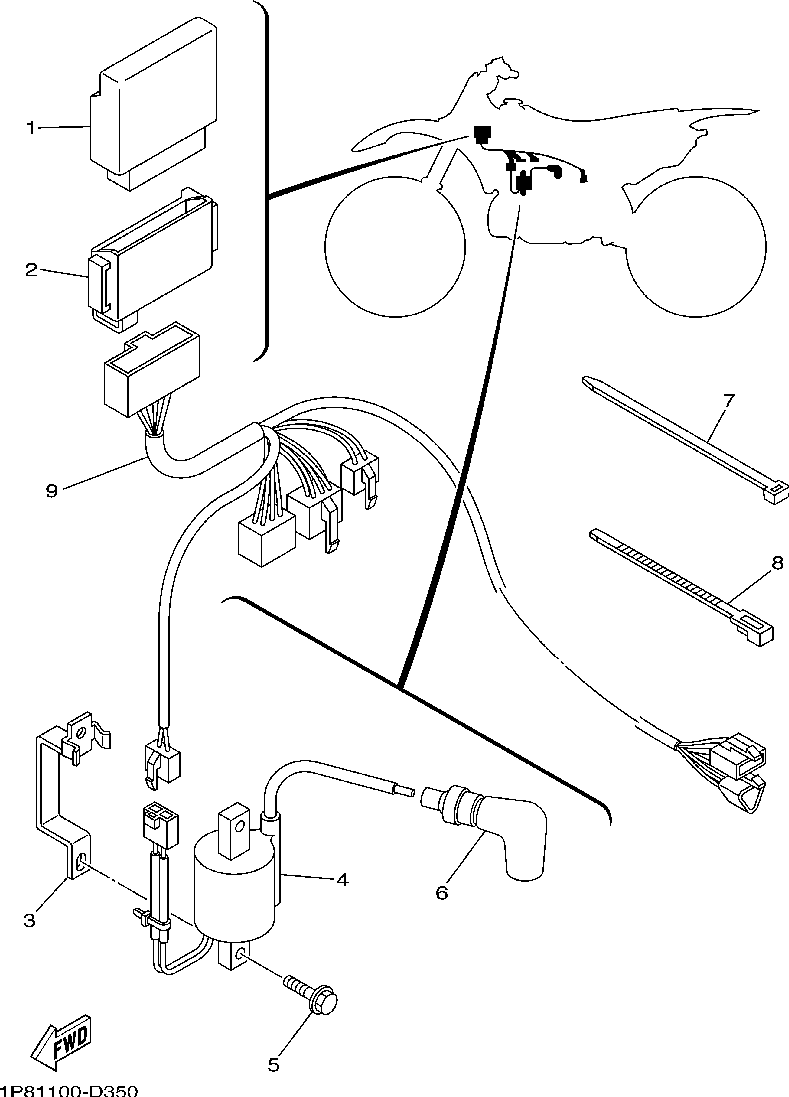 1
2
9
7
8
3
4
6
5
FWD
1P81100-D350