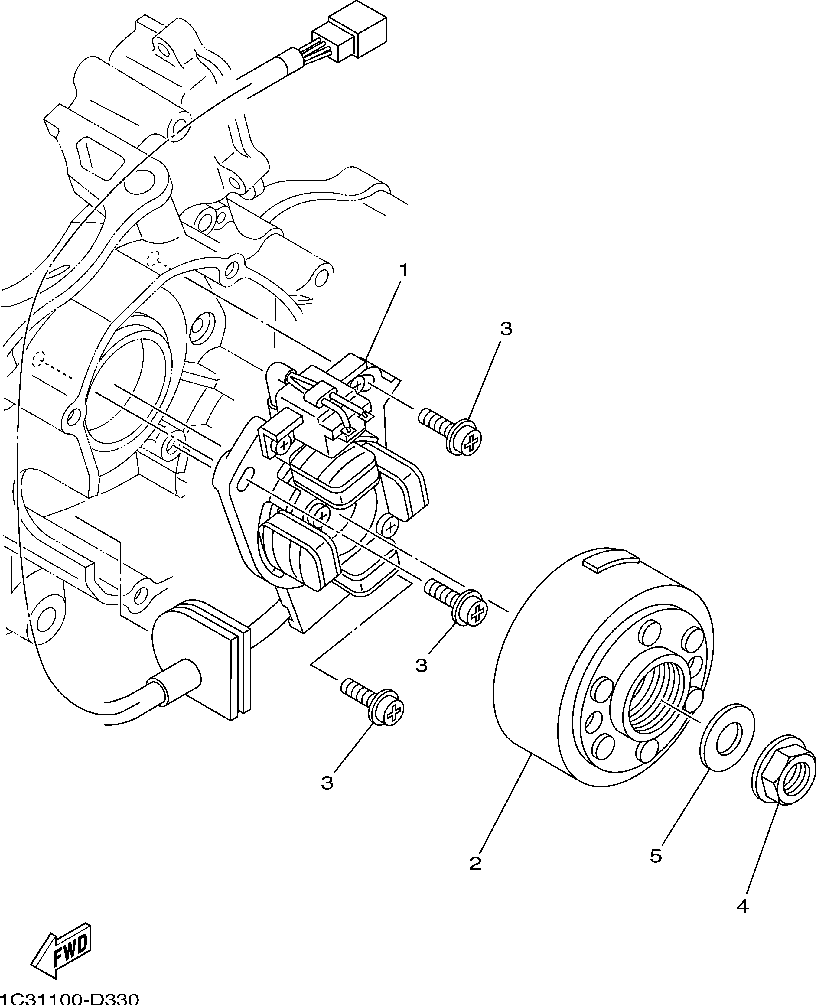 1
3
3
3
2
5
4
FWD
1C31100-D330