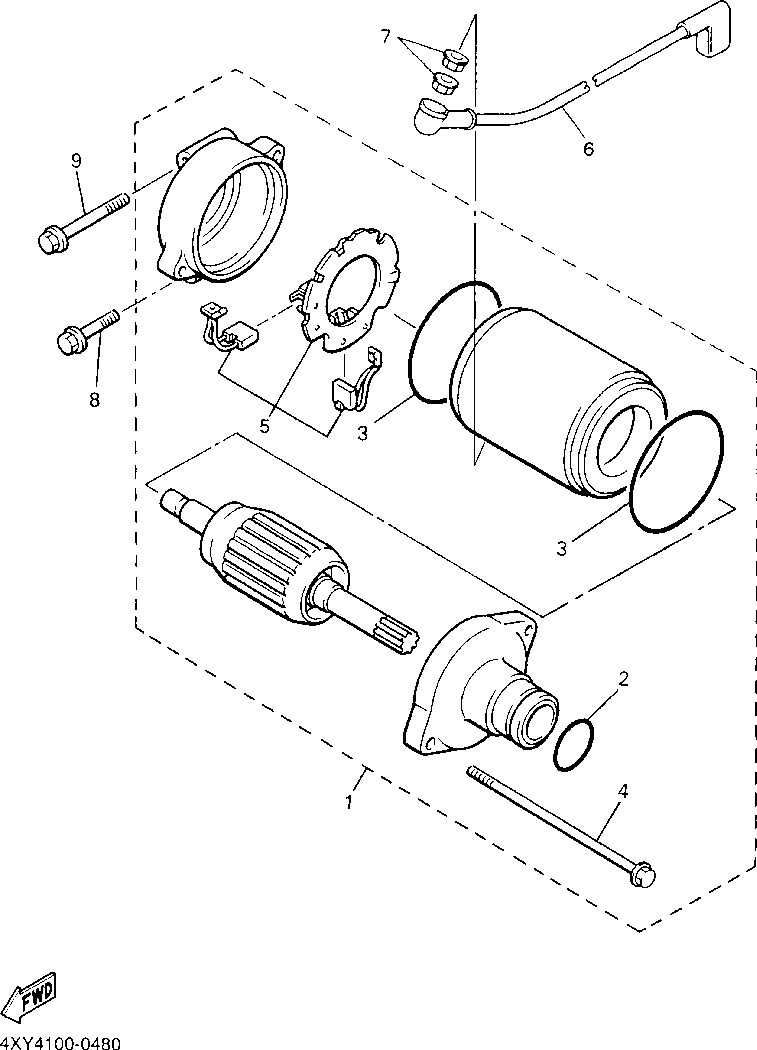 7
6
9
8
5
3
3
2
1
4
FWD
4XY4100-0480