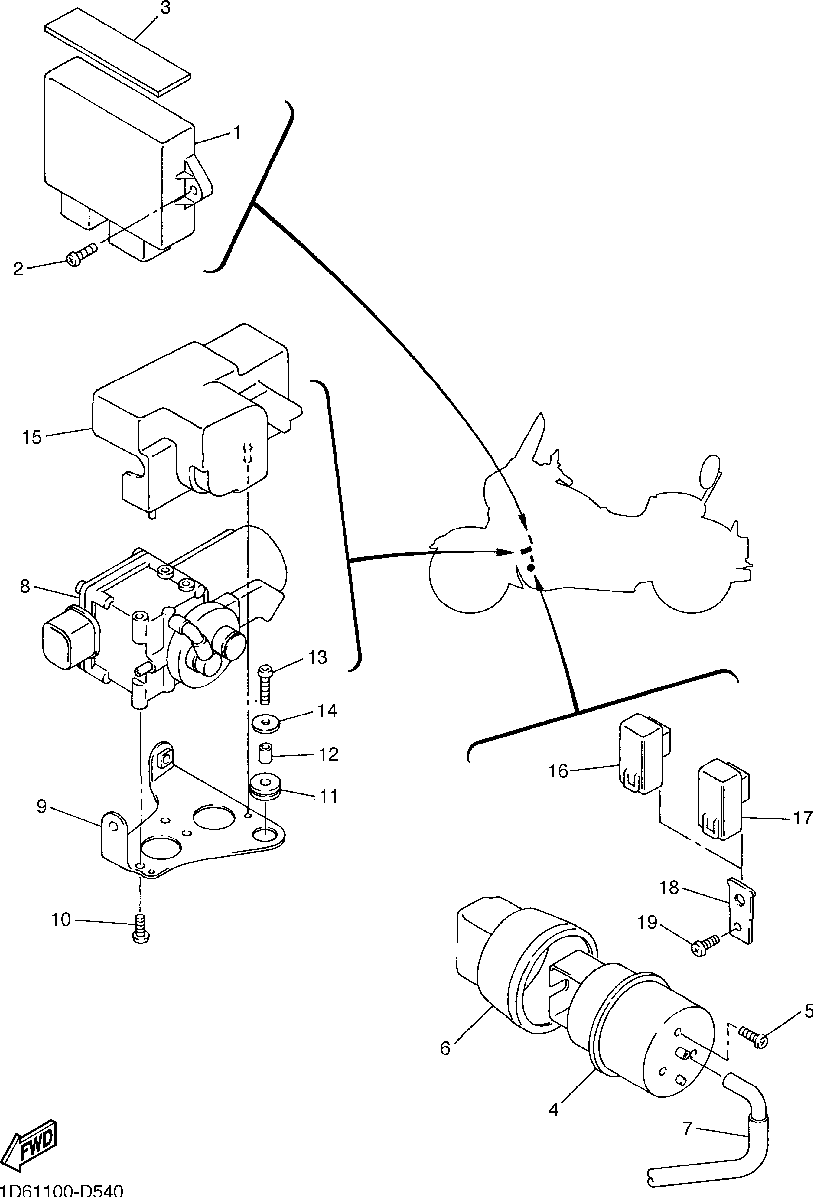 3
1
2
15
8
13
14
12
11
9
10
16
17
18
19
5
6
4
7
FWD
1D61100-D540