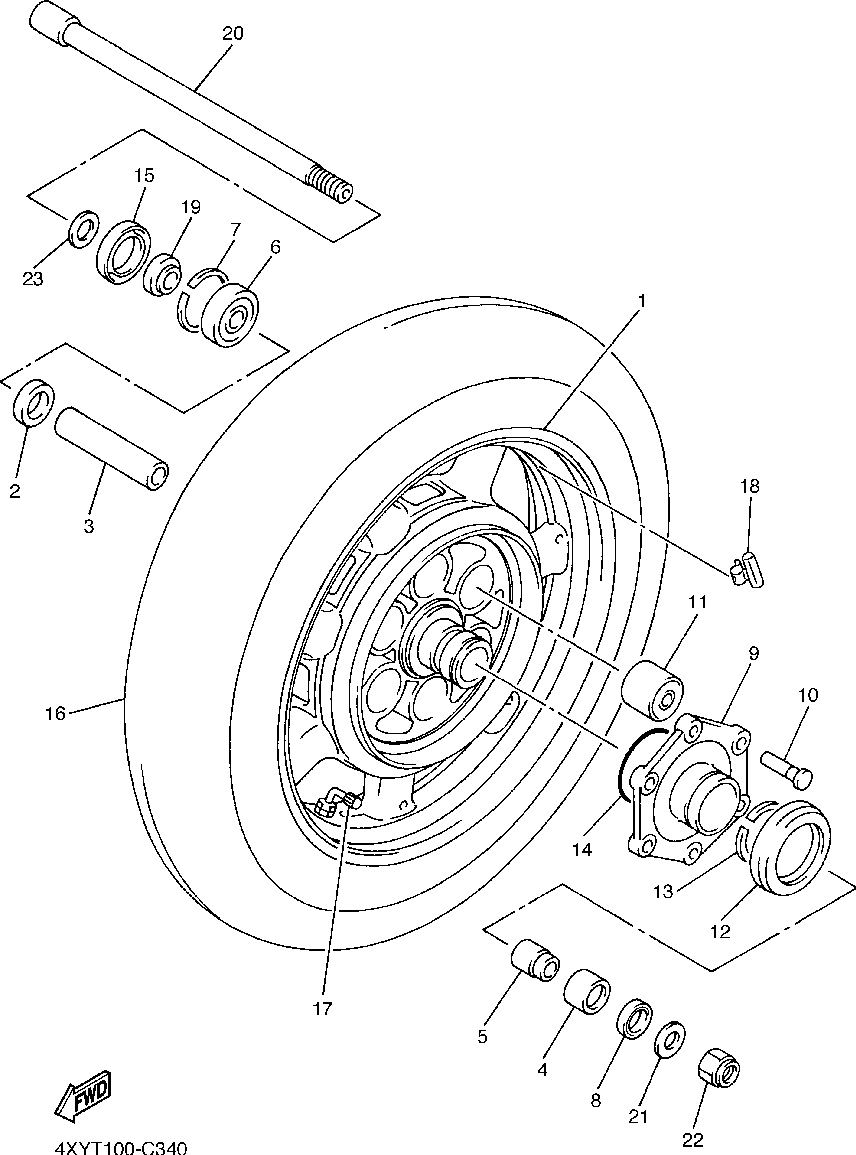 20
15
19
7
6
23
1
2
3
18
11
9
10
16
14
13
12
17
5
4
8
21
22
FWD
4XYT100-C340