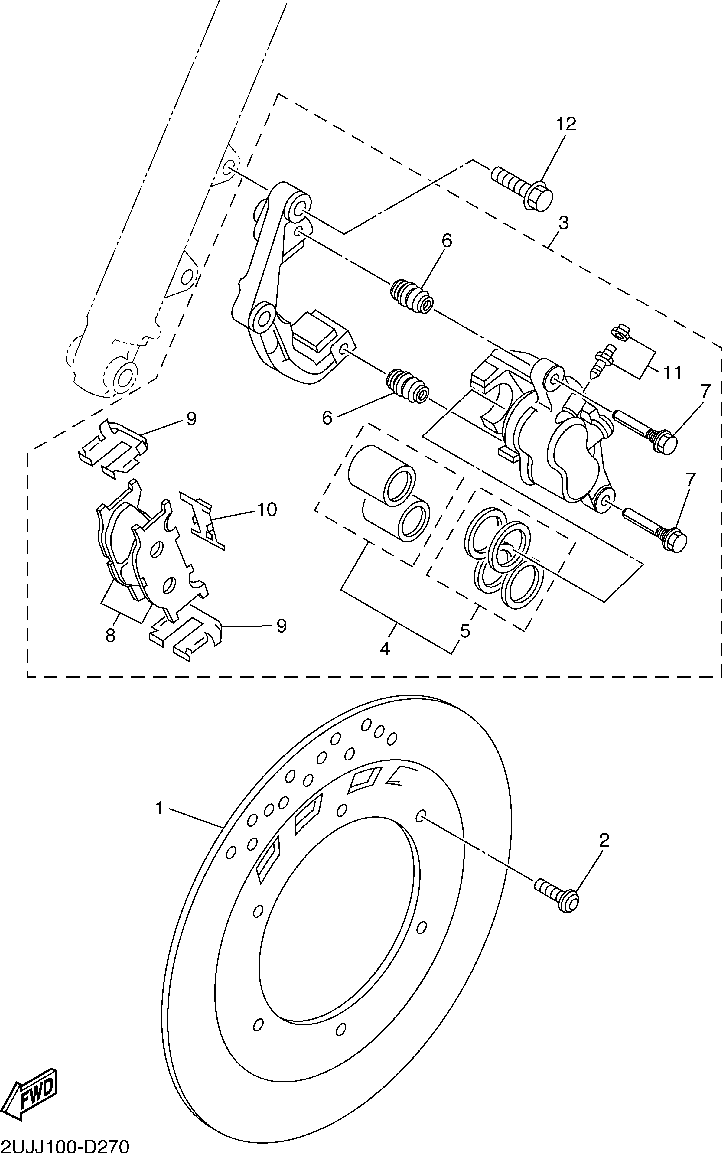 12
3
6
11
7
6
9
10
7
8
9
4
5
1
2
FWD
2UJJ100-D270