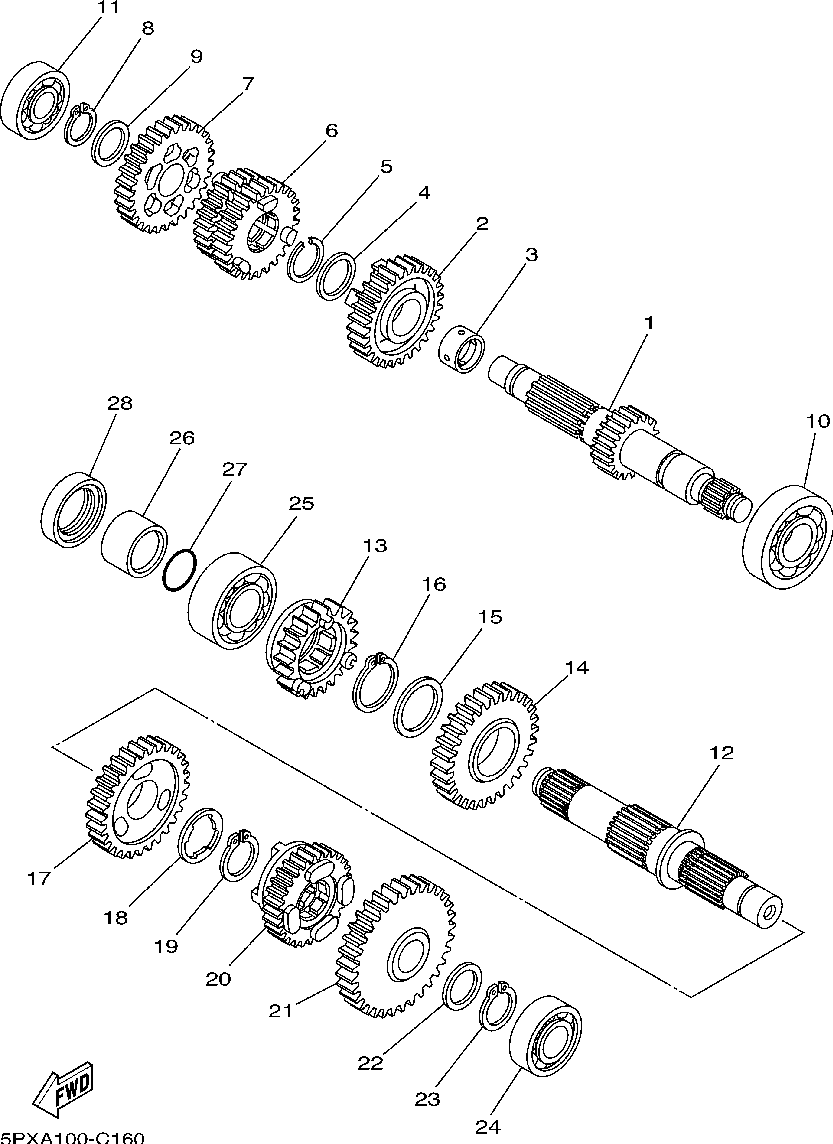 11
8
9
7
6
5
4
2
3
1
10
28
26
27
25
13
16
15
14
12
17
18
19
20
21
22
23
24
FWD
5PXA100-C160