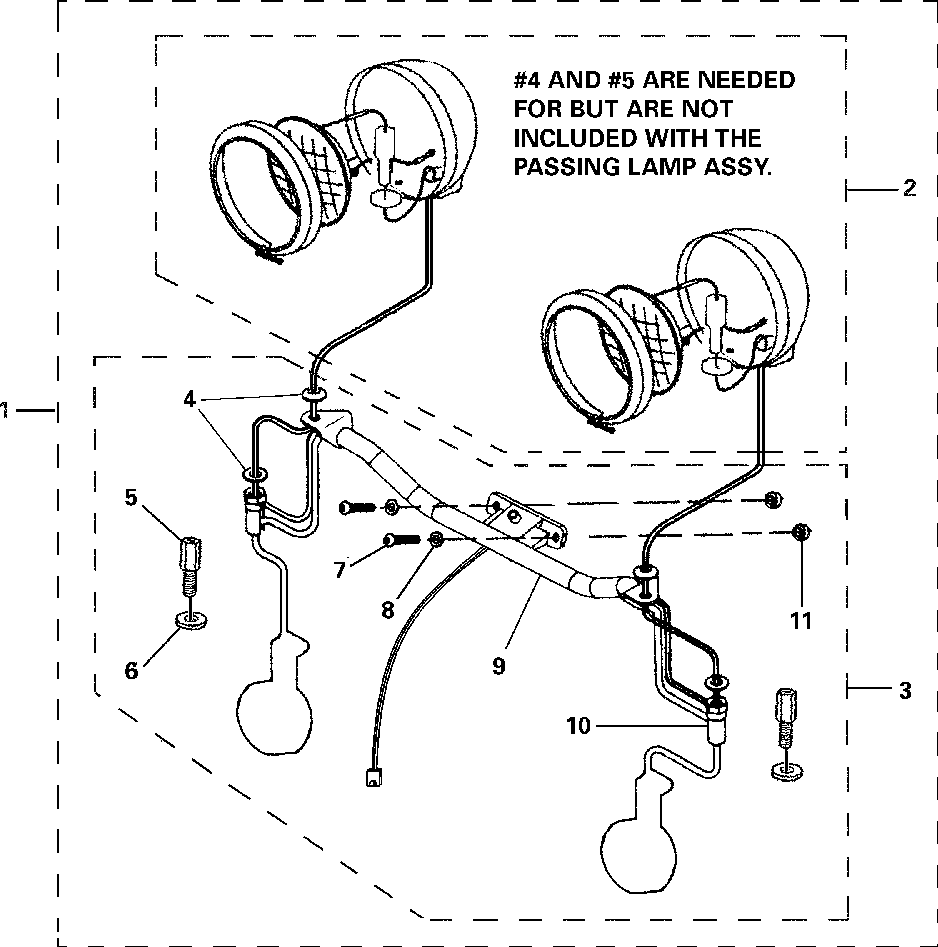 #4 AND #5 ARE NEEDED FOR BUT ARE NOT INCLUDED WITH THE PASSING LAMP ASSY.

2

1

4

5

7

8

11

6

9

3

10