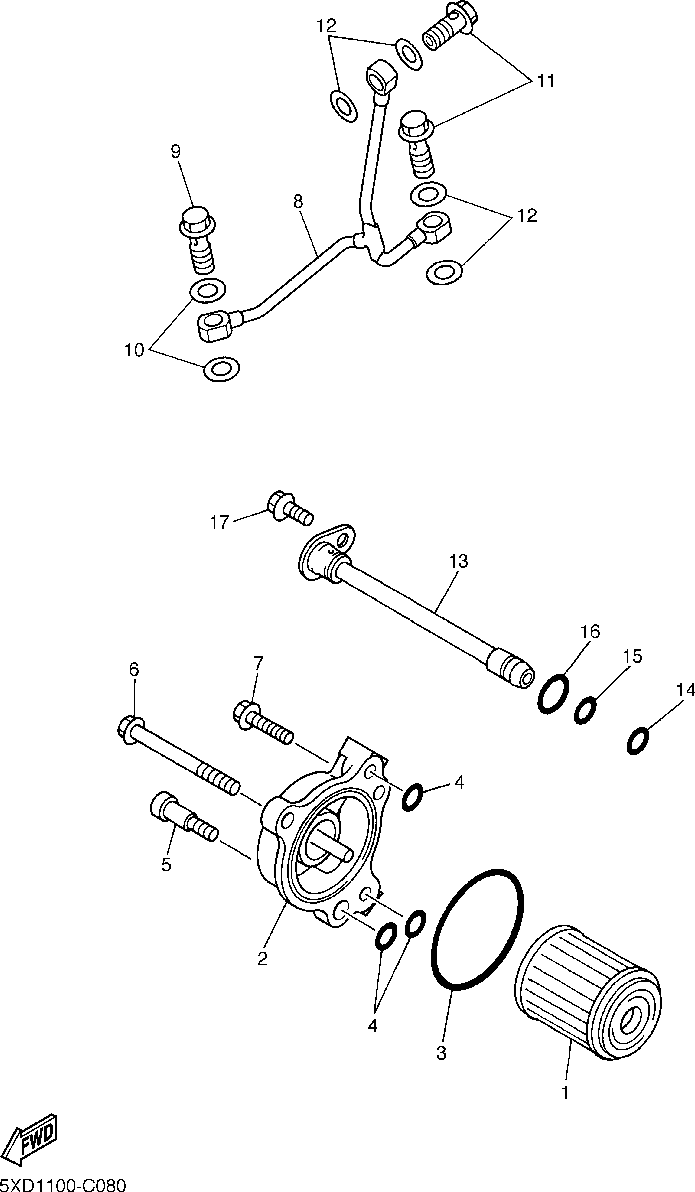 12
11
9
8
12
10
17
13
16
15
14
6
7
4
5
2
4
3
1
FWD
5XD1100-C080