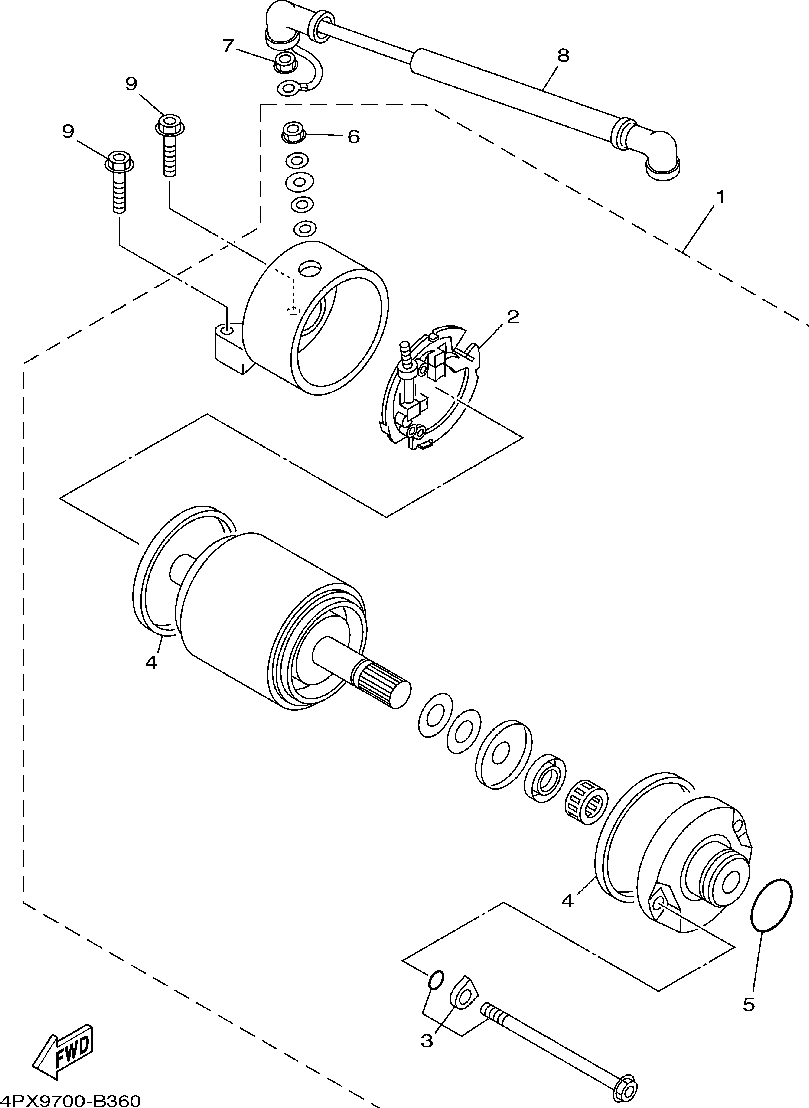 7
8
9
9
6
1
2
4
4
5
3
FWD
4PX9700-B360