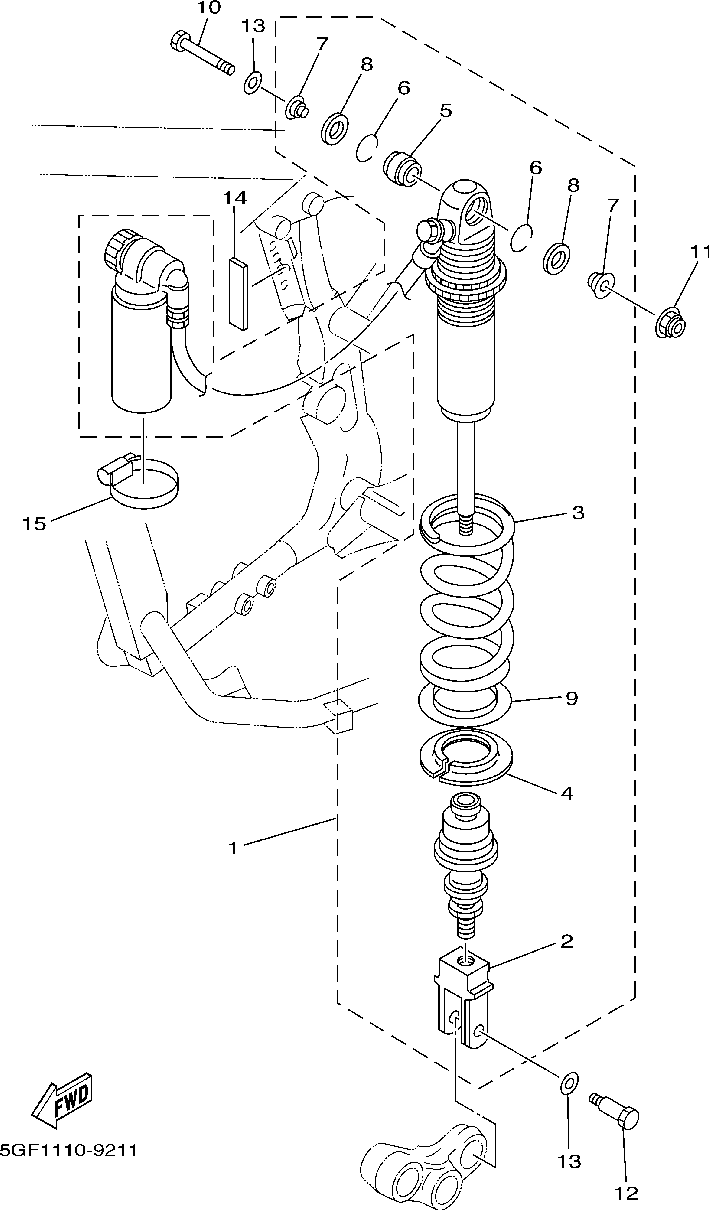 10
13
7
8
6
5
6
8
7
11
14
15
3
9
4
1
2
FWD
5GF1110-9211
13
12