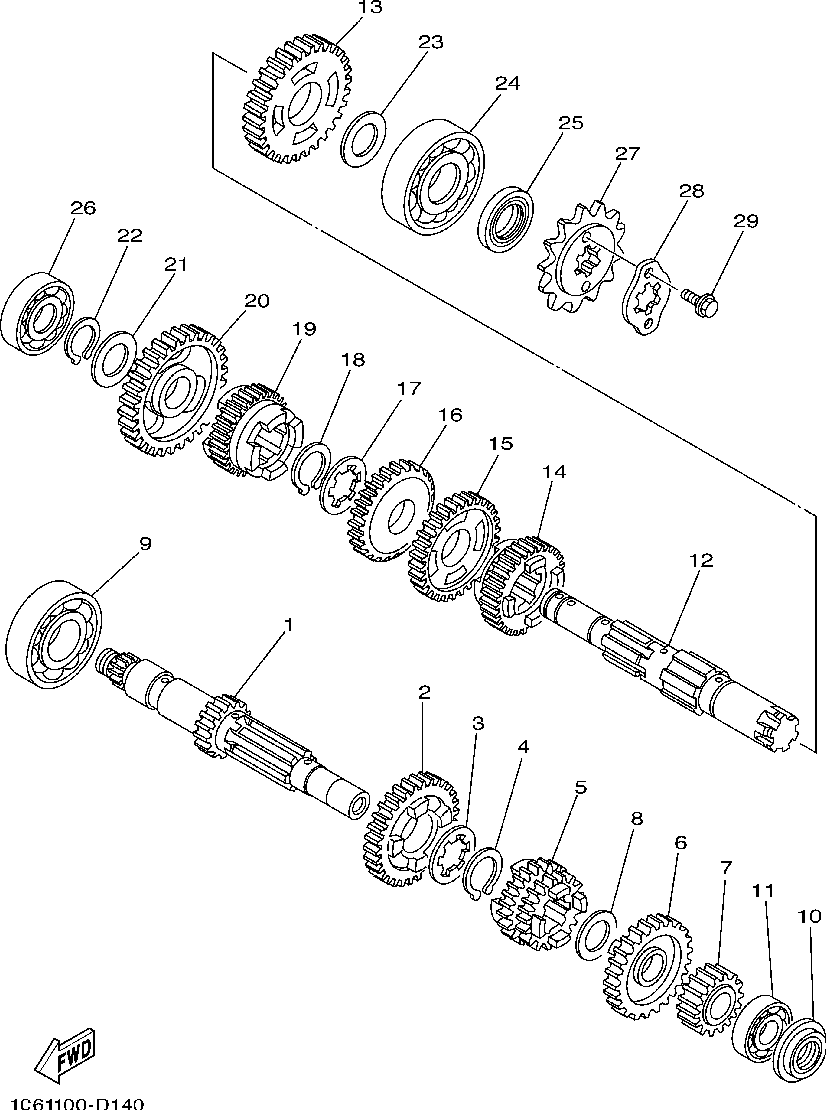 13
23
24
25
27
28
29
26
22
21
20
19
18
17
16
15
14
12
9
1
2
3
4
5
8
6
7
11
10
FWD
1C61100-D140